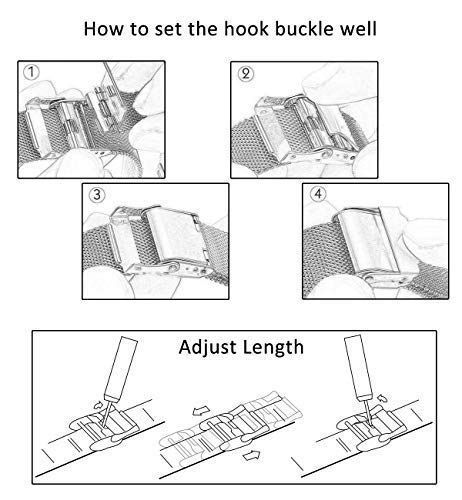 How to set the hook buckle well

①

②

③

④

Adjust Length