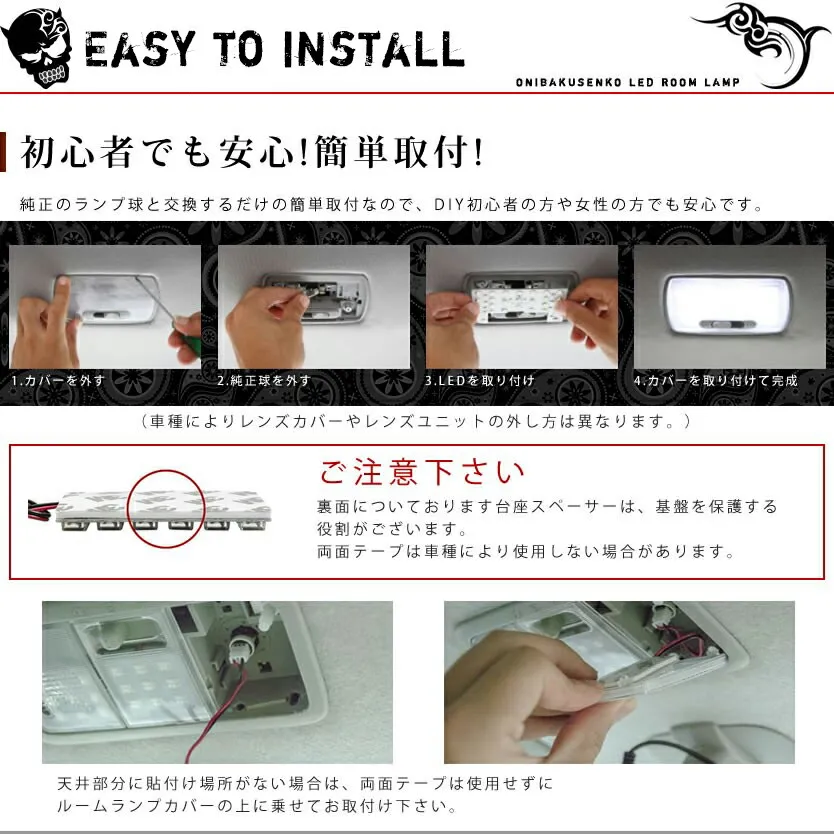 EASY TO INSTALL

ONIBAKUSENKO LED ROOM LAMP

初心者でも安心!簡単取付!

純正のランプ球と交換するだけの簡単取付なので、DIY初心者の方や女性の方でも安心です。

1.カバーを外す

2.純正球を外す

3.LEDを取り付け

4.カバーを取り付けて完成

（車種によりレンズカバーやレンズユニットの外し方は異なります。）

ご注意下さい

裏面についております台座スペーサーは、基盤を保護する役割がございます。
両面テープは車種により使用しない場合があります。

天井部分に貼付け場所がない場合は、両面テープは使用せずにルームランプカバーの上に乗せてお取付け下さい。