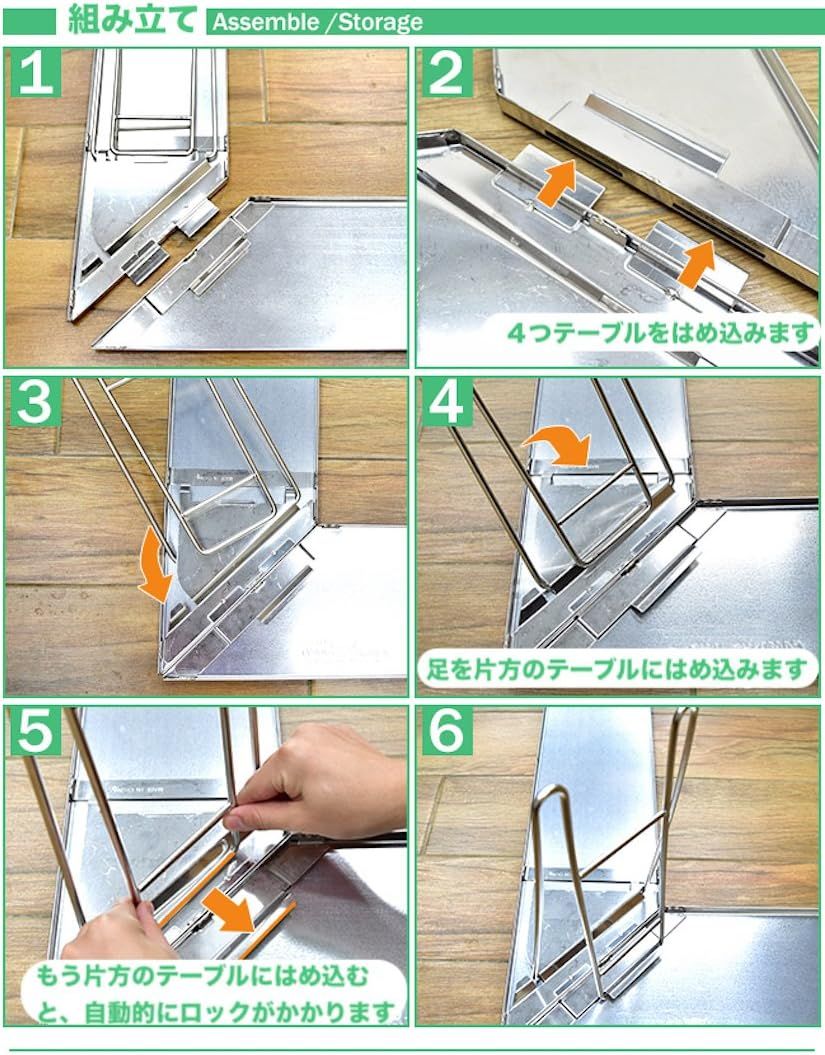 組み立て Assemble /Storage

1

2

4つテーブルをはめ込みます

3

4

足を片方のテーブルにはめ込みます

5

もう片方のテーブルにはめ込むと、自動的にロックがかかります

6