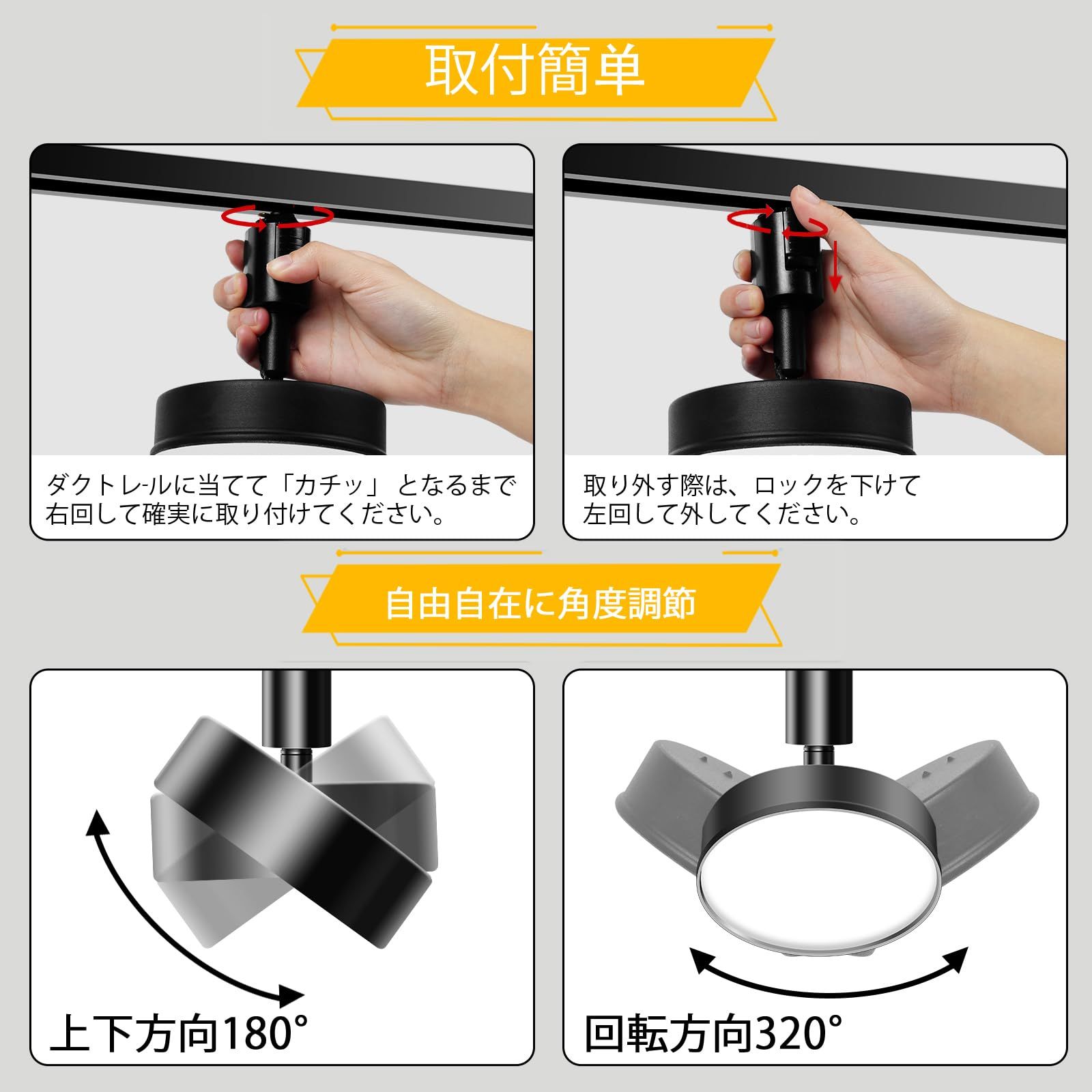 取付簡単

ダクトレ-ルに当てて「カチッ」となるまで右回して確実に取り付けてください。

取り外す際は、ロックを下げて左回して外してください。

自由自在に角度調節

上下方向180°

回転方向320°