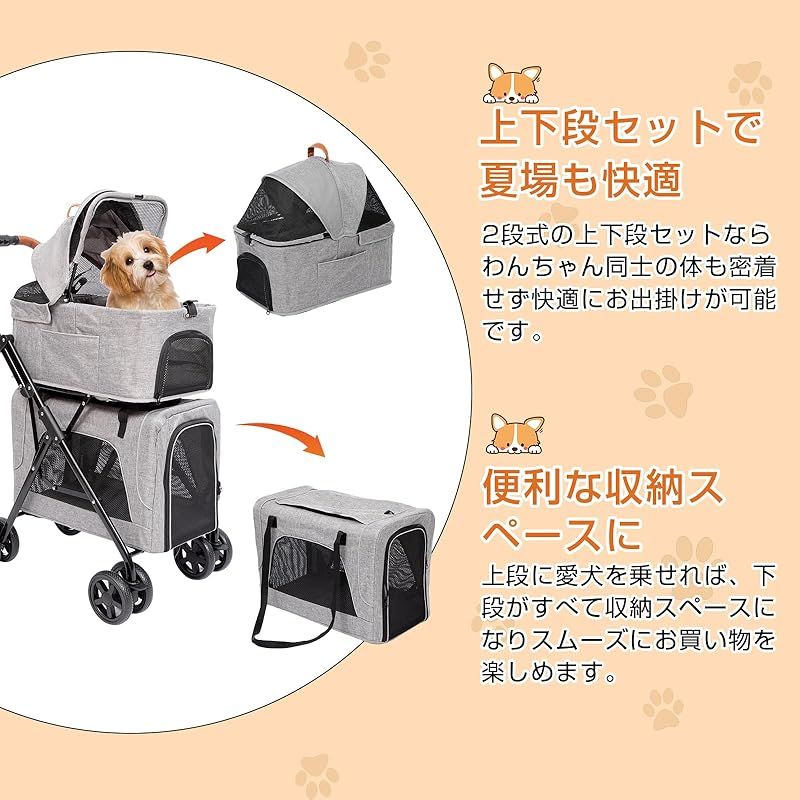 上下段セットで夏場も快適

2段式の上下段セットならわんちゃん同士の体も密着せず快適にお出掛けが可能です。

便利な収納スペースに

上段に愛犬を乗せれば、下段がすべて収納スペースになりスムーズにお買い物を楽しめます。