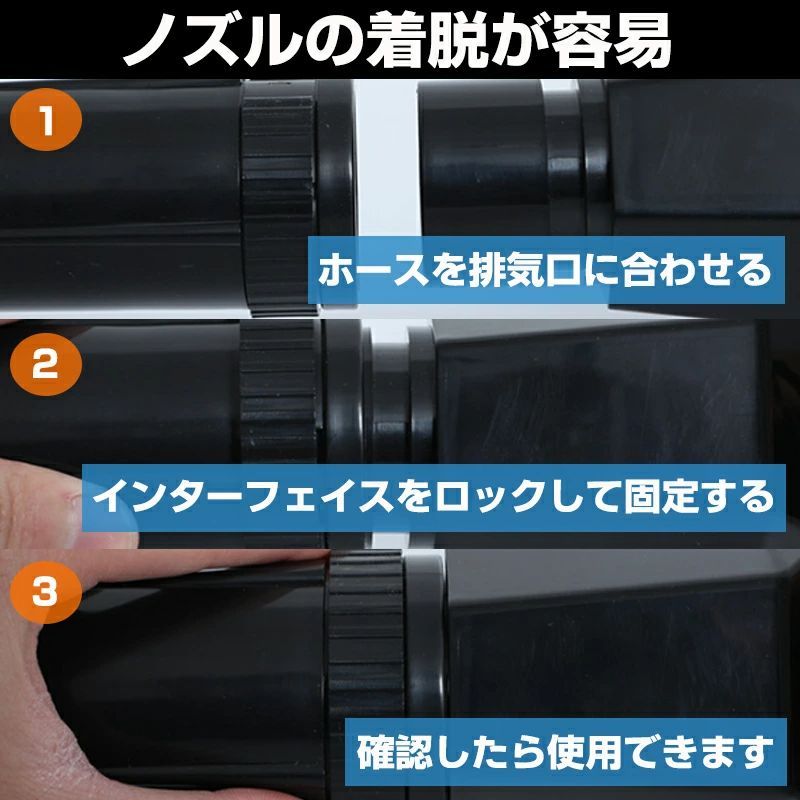 ノズルの着脱が容易

1

ホースを排気口に合わせる

2

インターフェイスをロックして固定する

3

確認したら使用できます