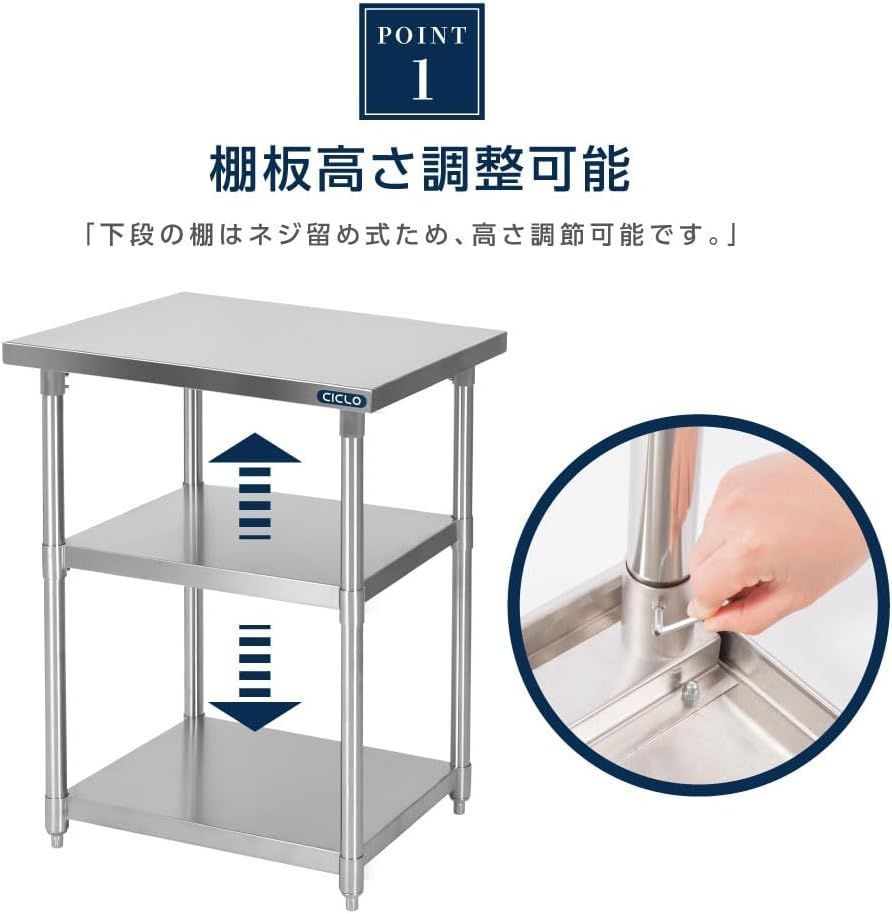 POINT
1

棚板高さ調整可能

「下段の棚はネジ留め式ため、高さ調節可能です。」

CICLO