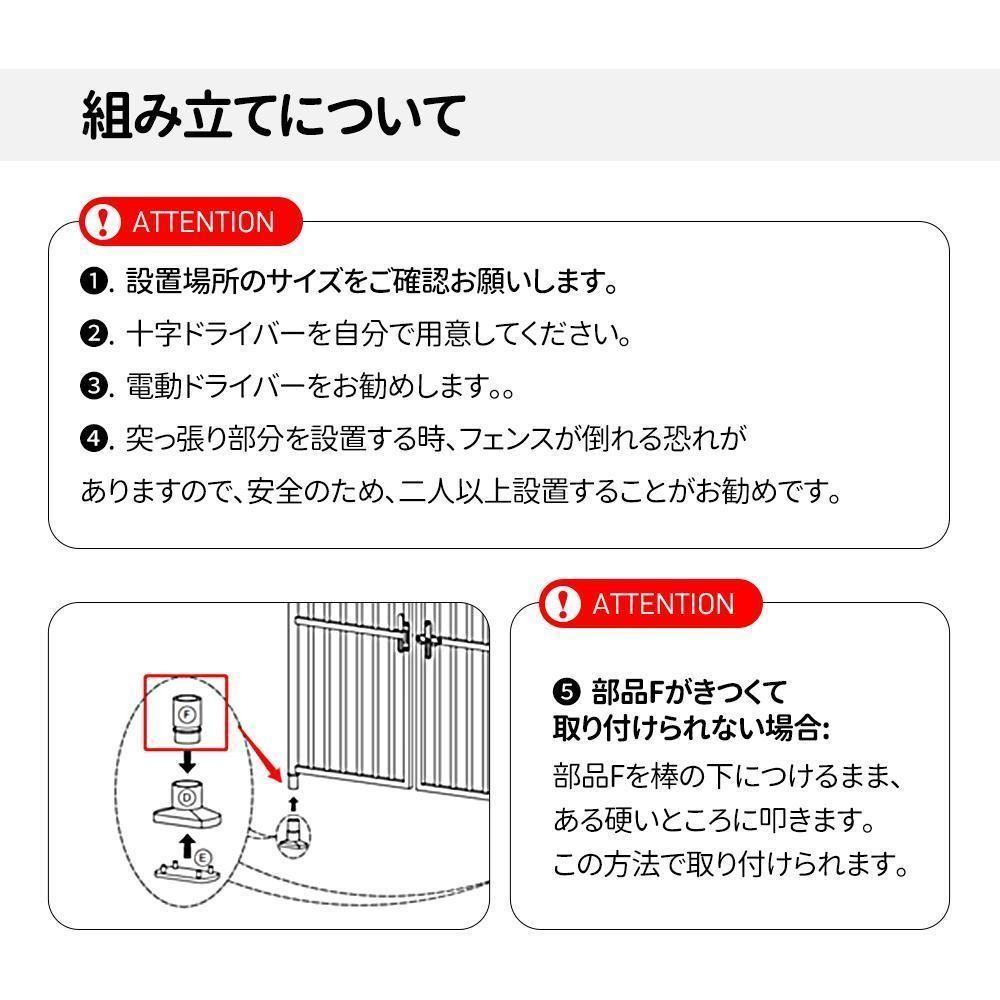 組み立てについて

ATTENTION

❶. 設置場所のサイズをご確認お願いします。

❷. 十字ドライバーを自分で用意してください。

❸. 電動ドライバーをお勧めします。。

❹. 突っ張り部分を設置する時、フェンスが倒れる恐れがありますので、安全のため、二人以上設置することがお勧めです。

F
D
E

ATTENTION

❺ 部品Fがきつくて取り付けられない場合:

部品Fを棒の下につけるまま、ある硬いところに叩きます。この方法で取り付けられます。