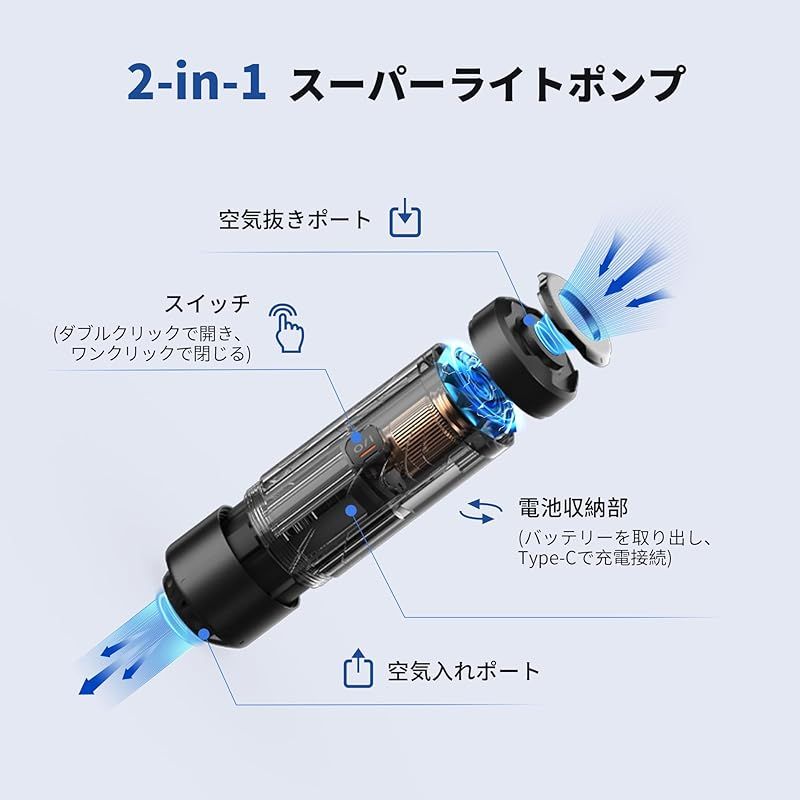 2-in-1 スーパーライトポンプ

空気抜きポート

スイッチ
(ダブルクリックで開き、ワンクリックで閉じる)

I/O

電池収納部
(バッテリーを取り出し、Type-Cで充電接続)

空気入れポート