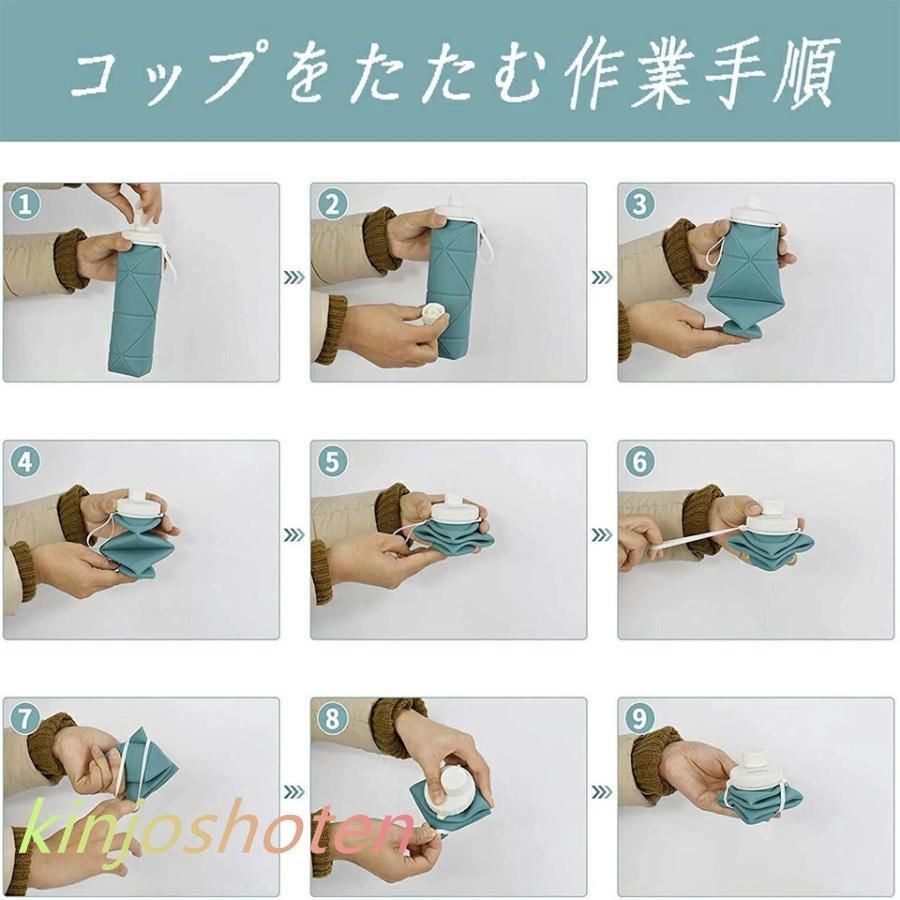 コップをたたむ作業手順

1

2

3

4

5

6

7

8

9

kinjoshoten