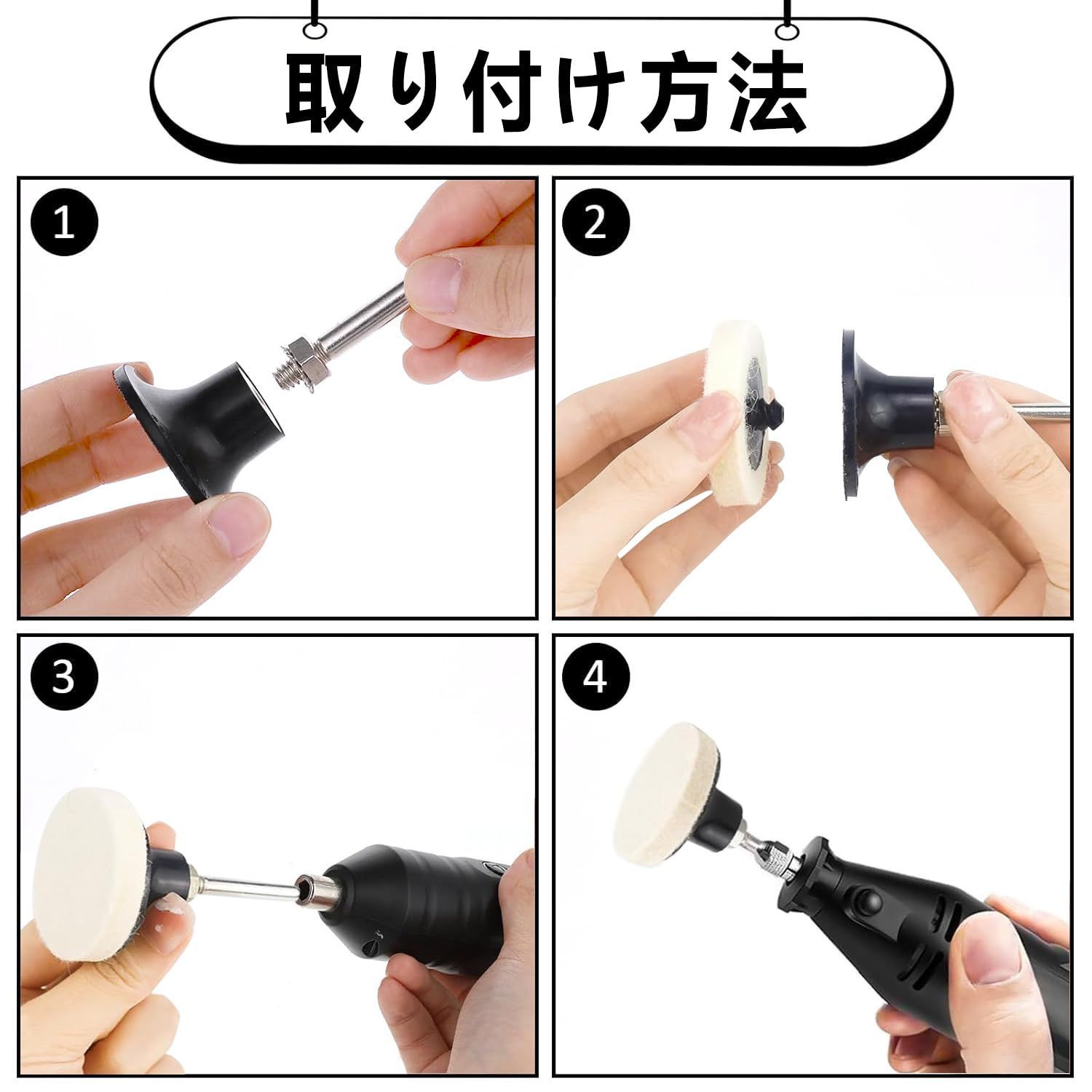 取り付け方法

1

2

3

4