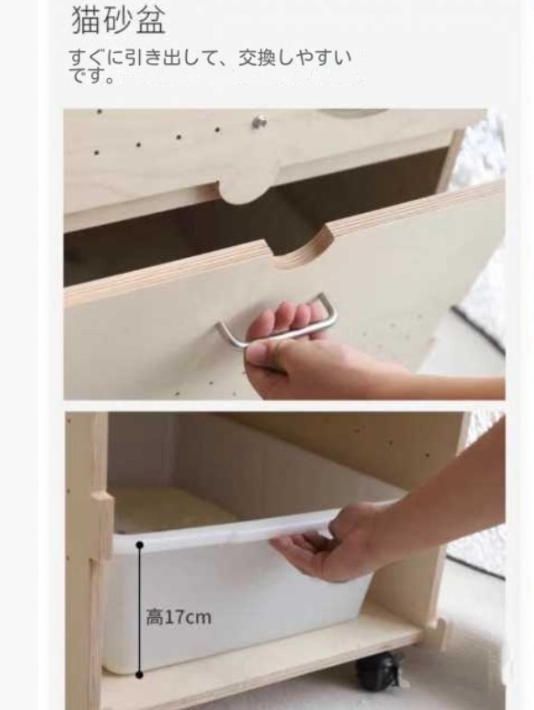 猫砂盆

すぐに引き出して、交換しやすいです。

高17cm