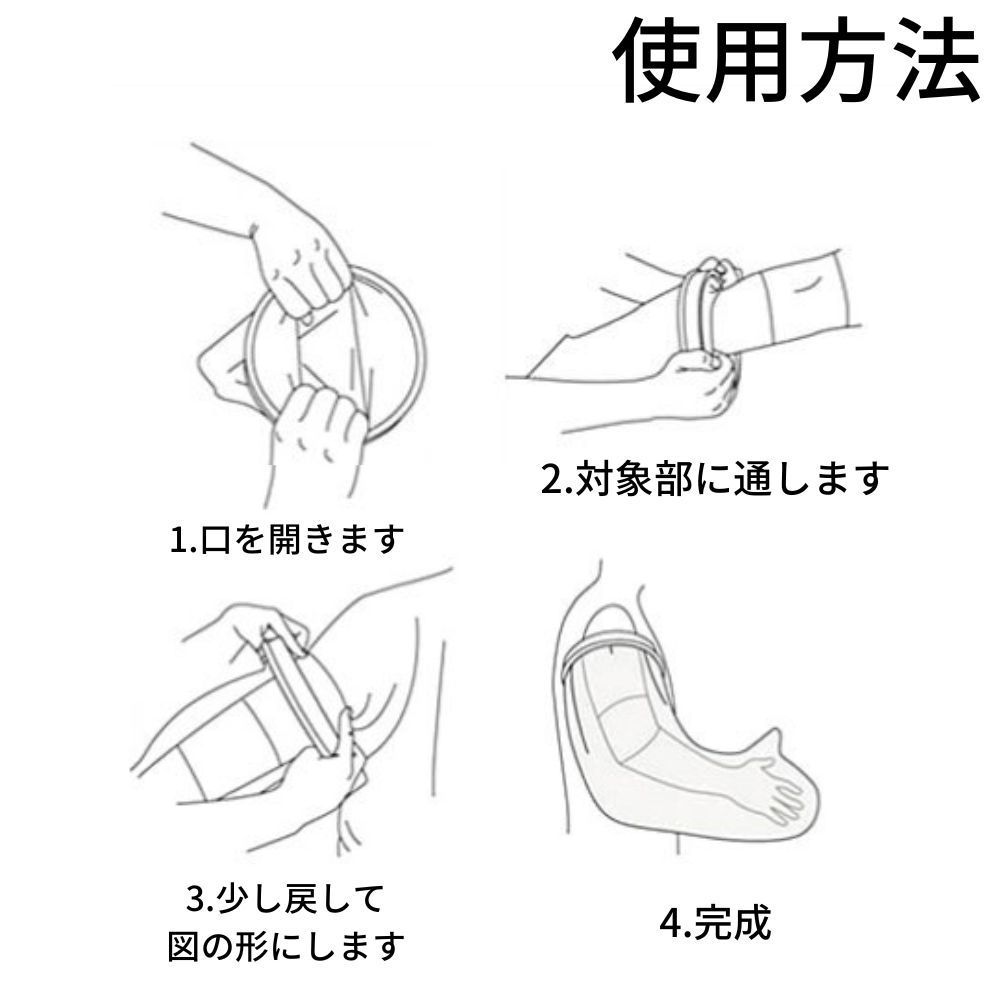 使用方法

1.口を開きます

2.対象部に通します

3.少し戻して
図の形にします

4.完成