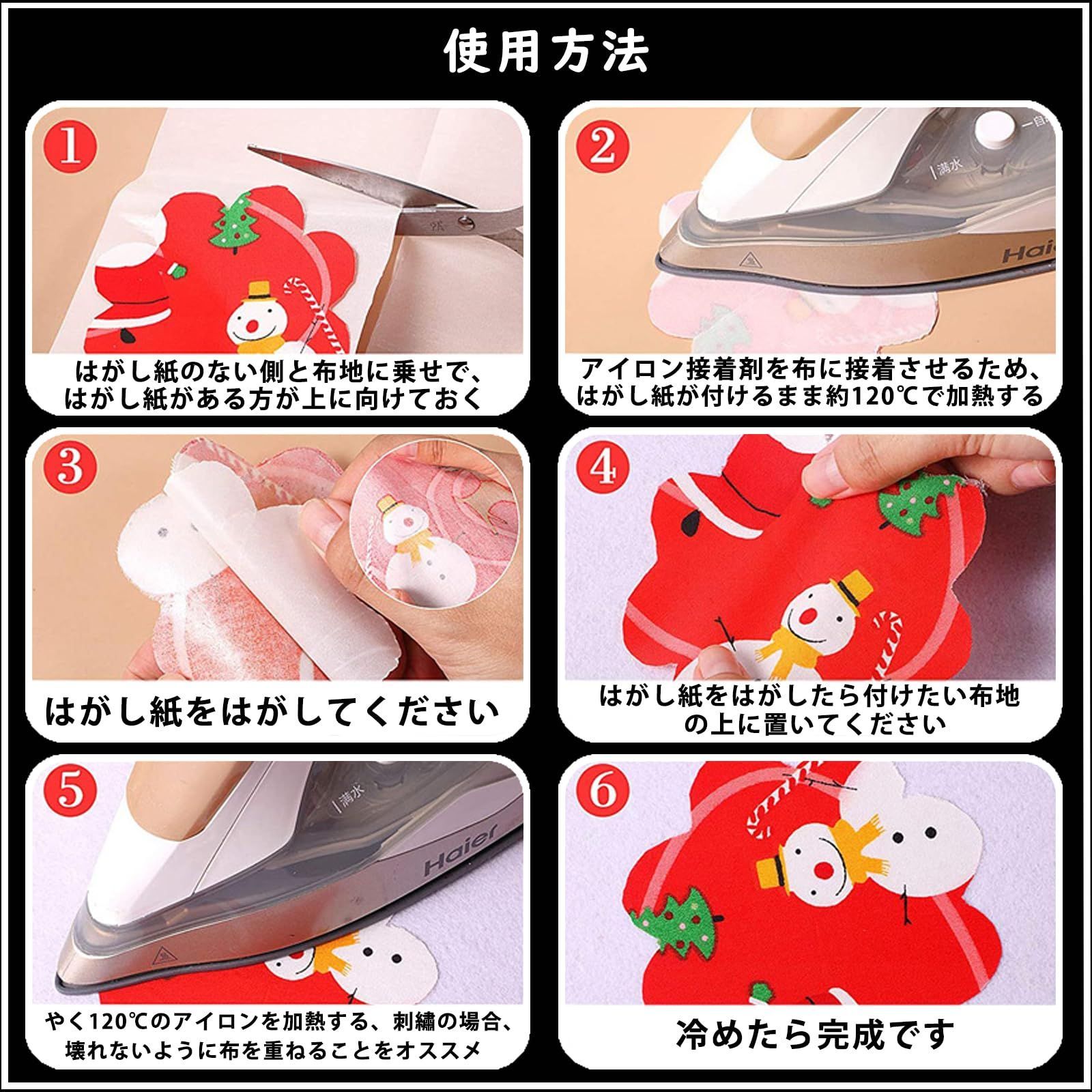 使用方法

1
はがし紙のない側と布地に乗せで、はがし紙がある方が上に向けておく

2
満水
Haier
アイロン接着剤を布に接着させるため、はがし紙が付けるまま約120℃で加熱する

3
はがし紙をはがしてください

4
はがし紙をはがしたら付けたい布地の上に置いてください

5
満水
Haier
やく120℃のアイロンを加熱する、刺繍の場合、壊れないように布を重ねることをオススメ

6
冷めたら完成です