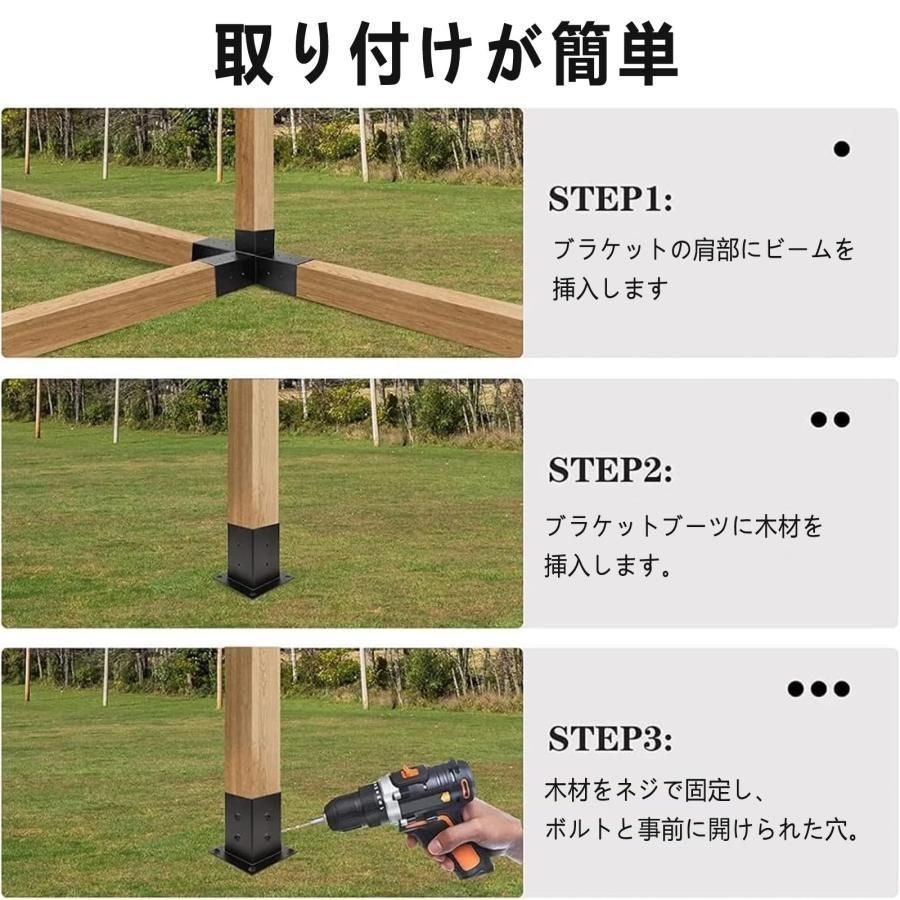 取り付けが簡単

STEP1:

ブラケットの肩部にビームを挿入します

STEP2:

ブラケットブーツに木材を挿入します。

STEP3:

木材をネジで固定し、ボルトと事前に開けられた穴。