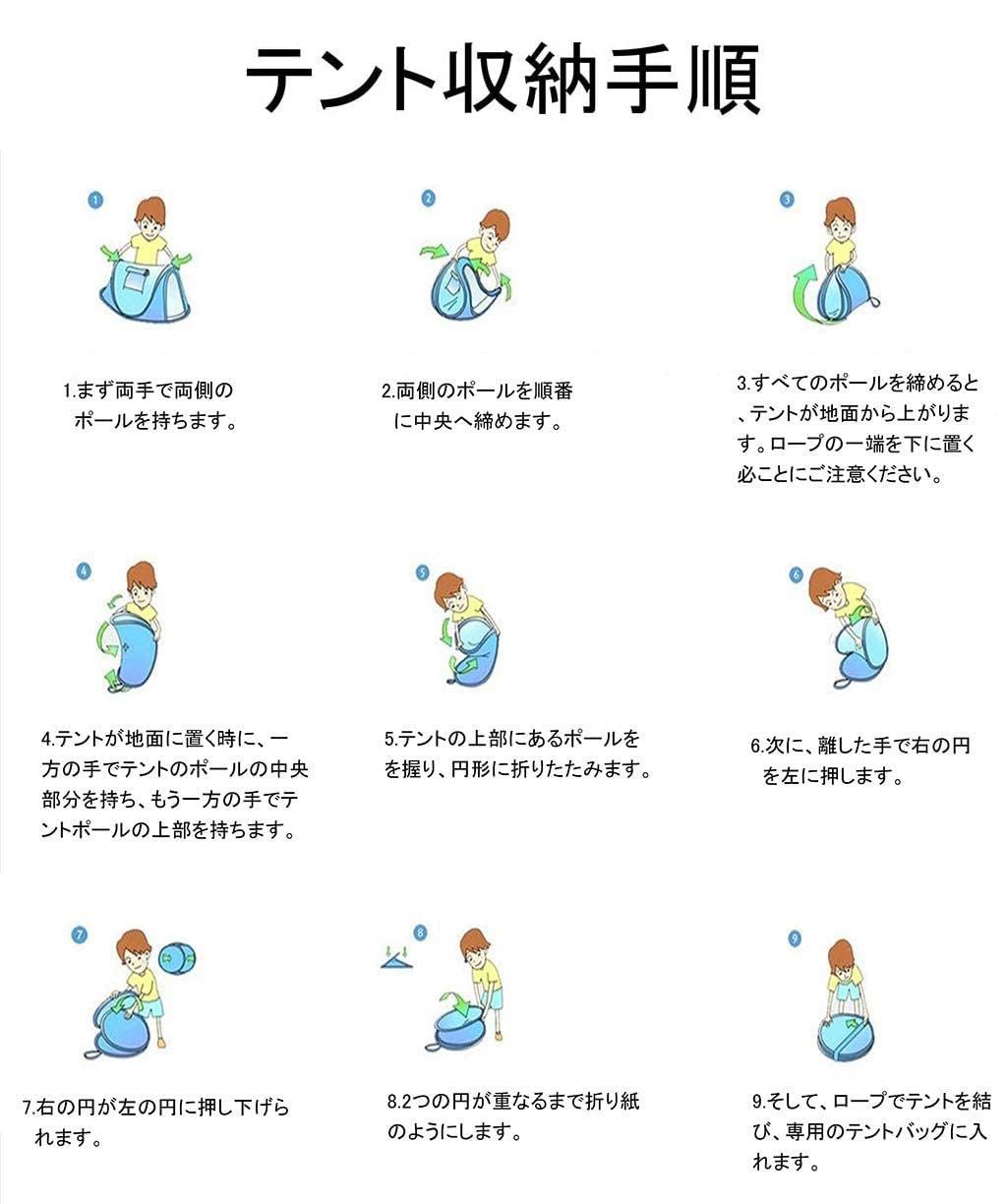 テント収納手順

1

1.まず両手で両側のポールを持ちます。

2

2.両側のポールを順番に中央へ締めます。

3

3.すべてのポールを締めると、テントが地面から上がります。ロープの一端を下に置く必ことにご注意ください。

4

4.テントが地面に置く時に、一方の手でテントのポールの中央部分を持ち、もう一方の手でテントポールの上部を持ちます。

5

5.テントの上部にあるポールをを握り、円形に折りたたみます。

6

6.次に、離した手で右の円を左に押します。

7

7.右の円が左の円に押し下げられます。

8

8.2つの円が重なるまで折り紙のようにします。

9

9.そして、ロープでテントを結び、専用のテントバッグに入れます。