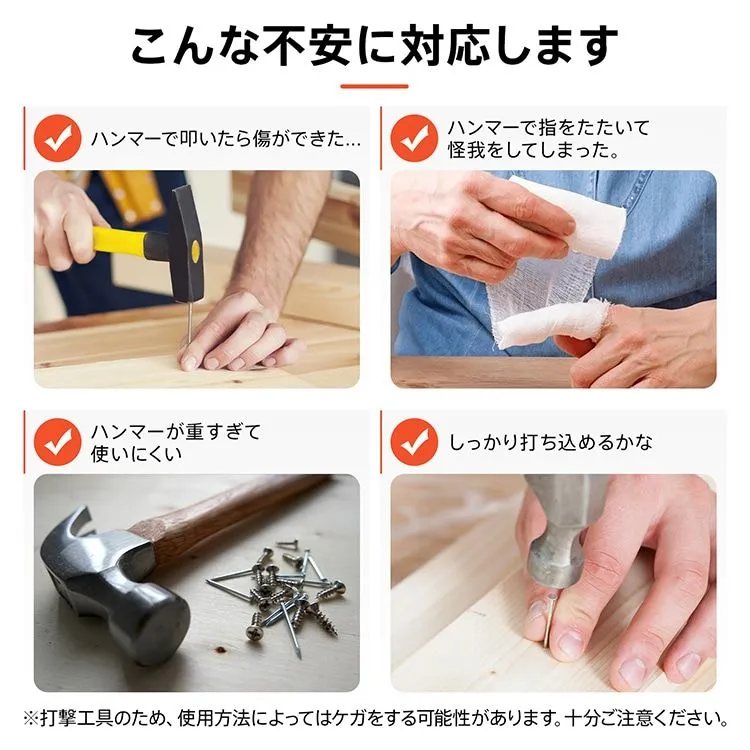 こんな不安に対応します

ハンマーで叩いたら傷ができた…

ハンマーで指をたたいて怪我をしてしまった。

ハンマーが重すぎて使いにくい

しっかり打ち込めるかな

※打撃工具のため、使用方法によってはケガをする可能性があります。十分ご注意ください。