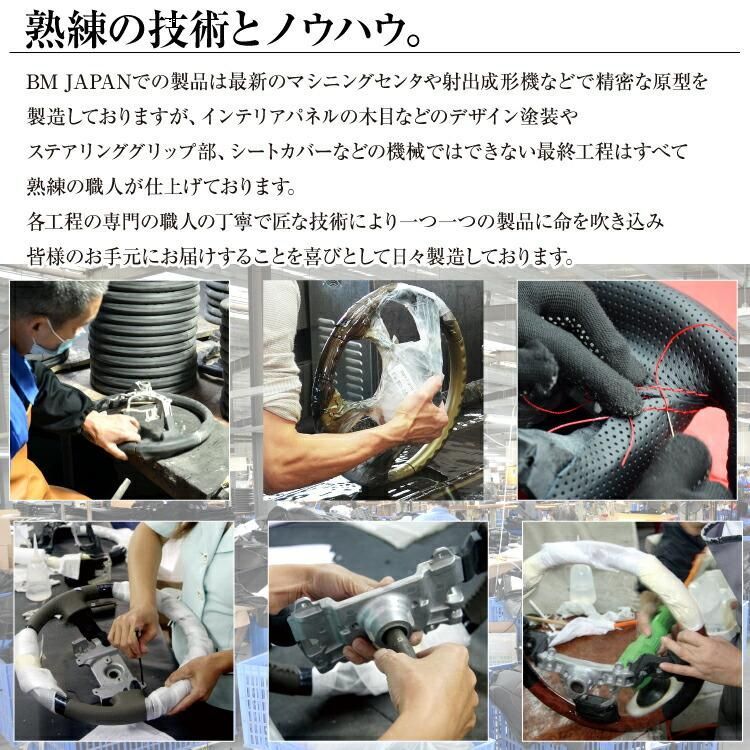 熟練の技術とノウハウ。

BM JAPANでの製品は最新のマシニングセンタや射出成形機などで精密な原型を製造しておりますが、インテリアパネルの木目などのデザイン塗装やステアリンググリップ部、シートカバーなどの機械ではできない最終工程はすべて熟練の職人が仕上げております。
各工程の専門の職人の丁寧で匠な技術により一つ一つの製品に命を吹き込み皆様のお手元にお届けすることを喜びとして日々製造しております。