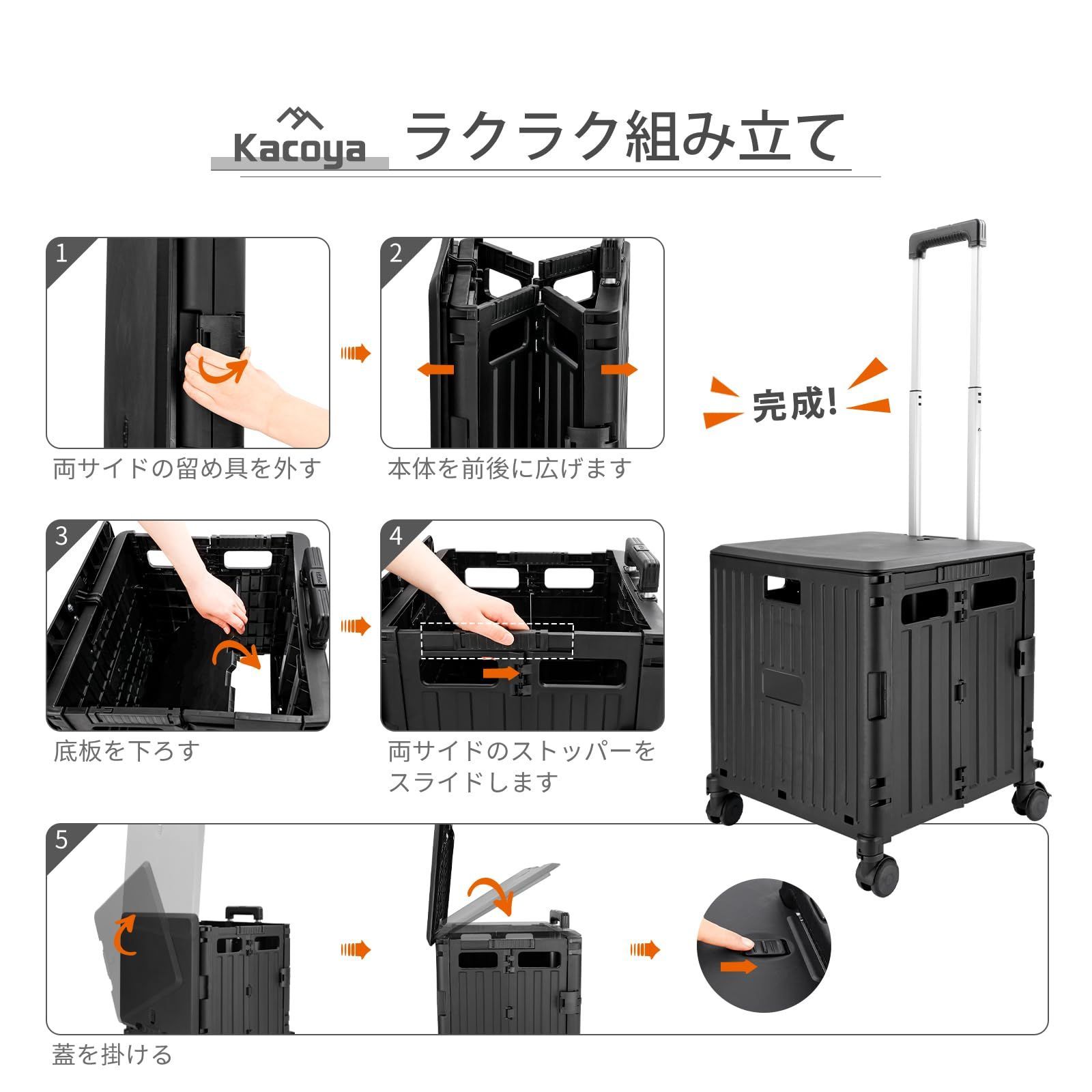 Kacoya ラクラク組み立て

1

両サイドの留め具を外す

2

本体を前後に広げます

完成!

3

底板を下ろす

4

両サイドのストッパーをスライドします

5

蓋を掛ける