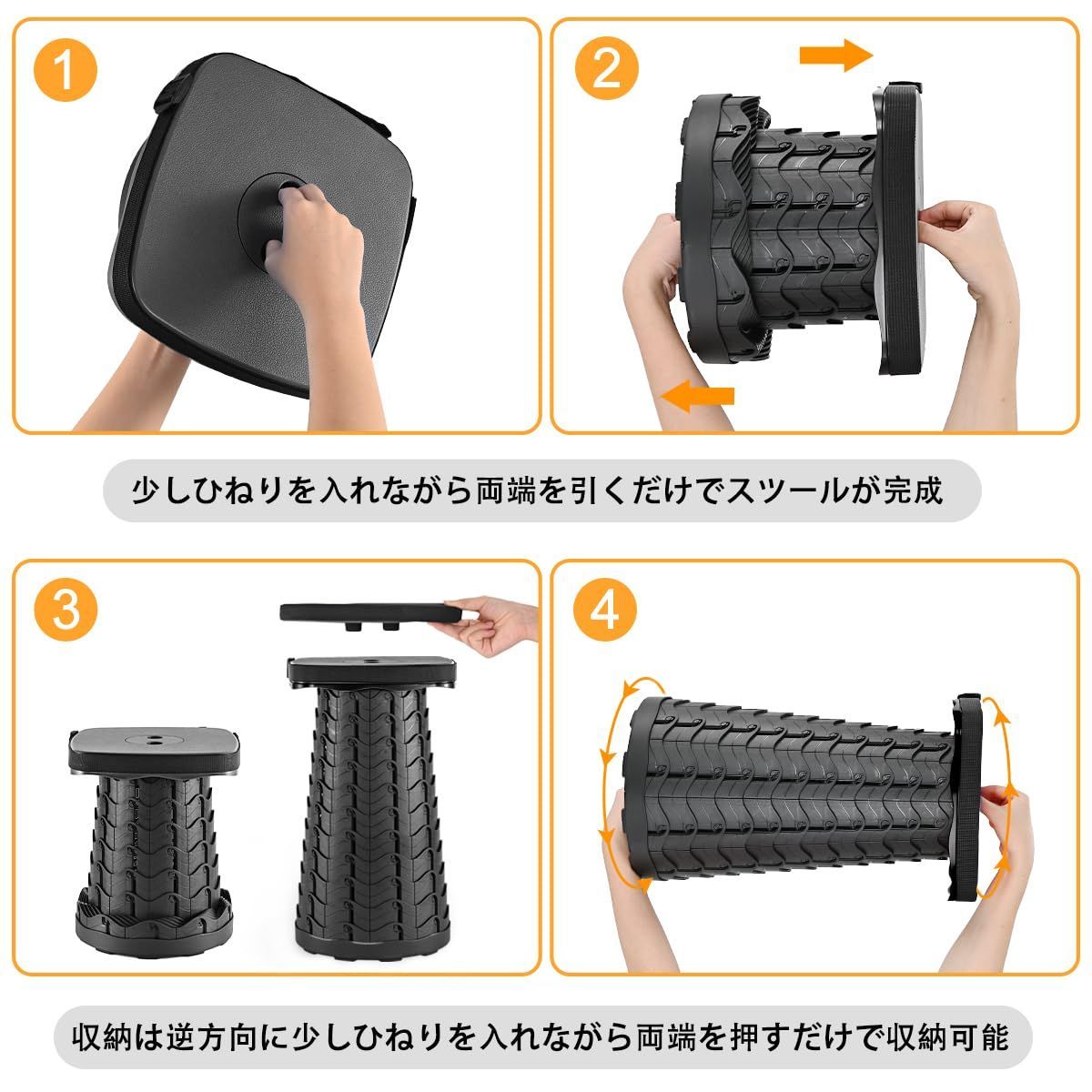 1

2

少しひねりを入れながら両端を引くだけでスツールが完成

3

4

収納は逆方向に少しひねりを入れながら両端を押すだけで収納可能