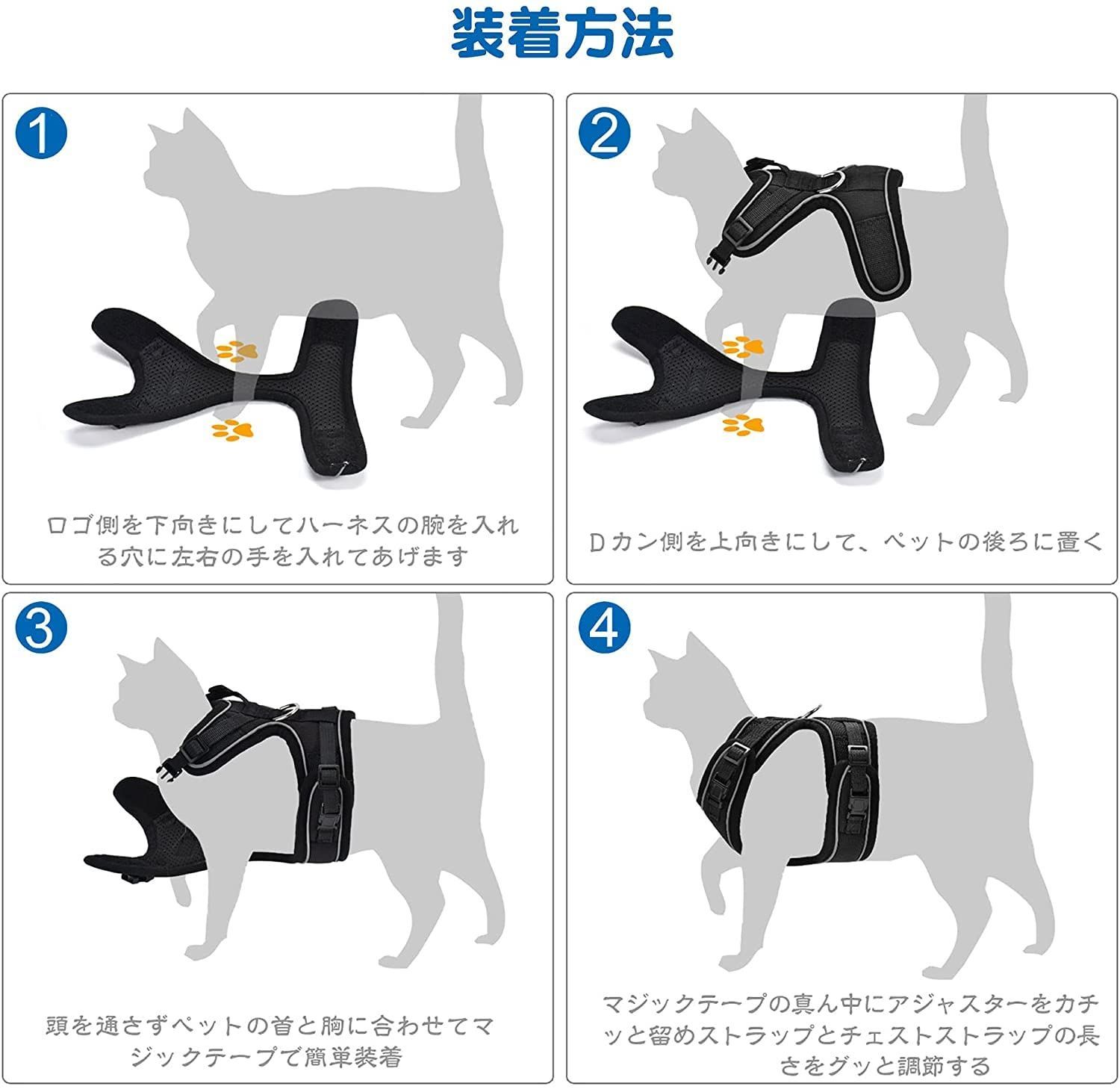 装着方法

1

ロゴ側を下向きにしてハーネスの腕を入れる穴に左右の手を入れてあげます

2

Dカン側を上向きにして、ペットの後ろに置く

3

頭を通さずペットの首と胸に合わせてマジックテープで簡単装着

4

マジックテープの真ん中にアジャスターをカチッと留めストラップとチェストストラップの長さをグッと調節する