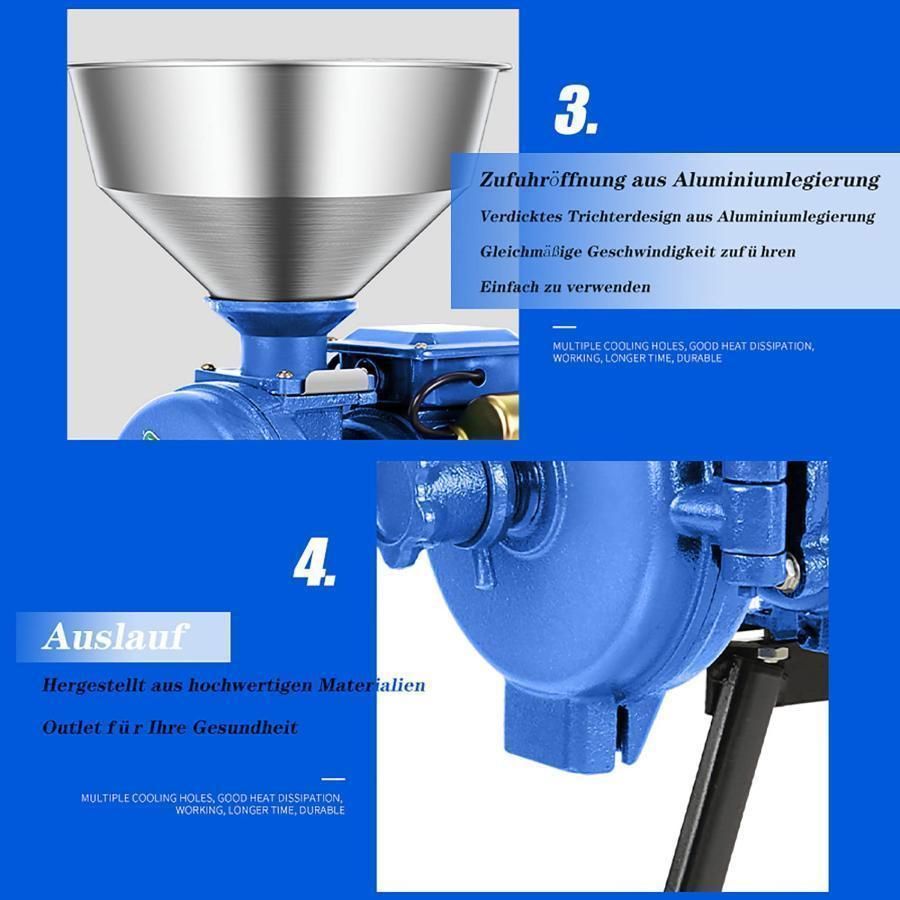 3.

Zufuhröffnung aus Aluminiumlegierung

Verdicktes Trichterdesign aus Aluminiumlegierung

Gleichmäßige Geschwindigkeit zuf ü hren

Einfach zu verwenden

MULTIPLE COOLING HOLES, GOOD HEAT DISSIPATION, WORKING, LONGER TIME, DURABLE

4.

Auslauf

Hergestellt aus hochwertigen Materialien

Outlet f ü r Ihre Gesundheit

MULTIPLE COOLING HOLES, GOOD HEAT DISSIPATION, WORKING, LONGER TIME, DURABLE