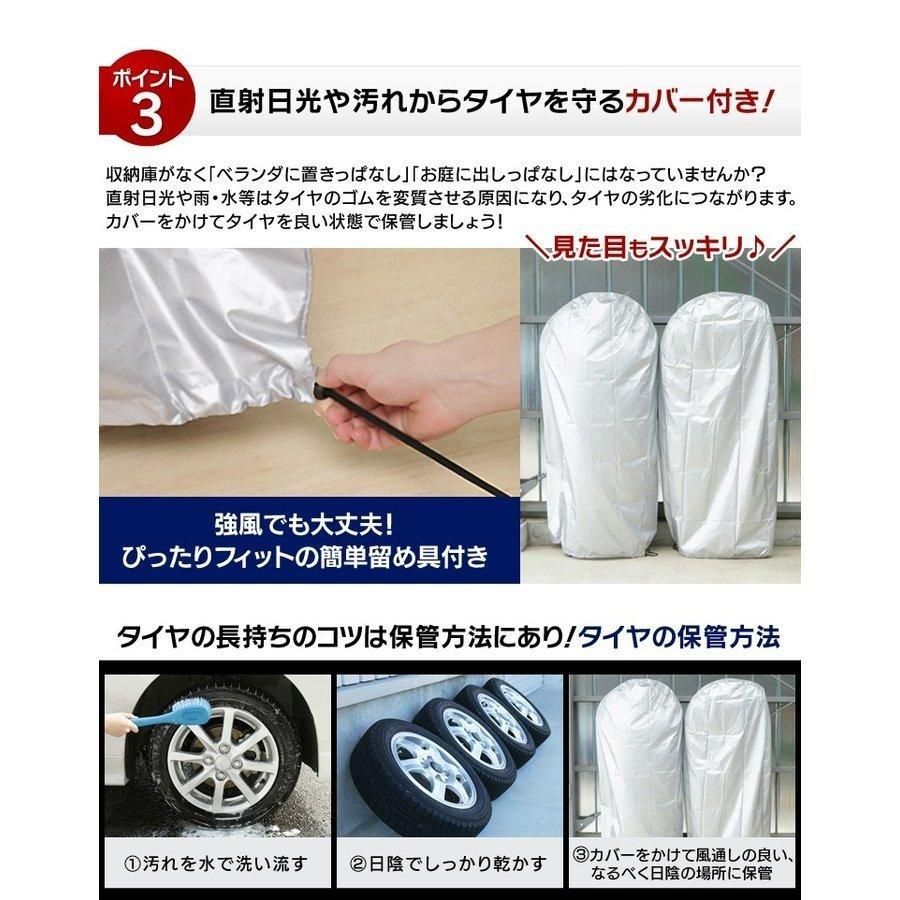 ポイント
3
直射日光や汚れからタイヤを守るカバー付き!

収納庫がなく「ベランダに置きっぱなし」「お庭に出しっぱなし」にはなっていませんか?
直射日光や雨・水等はタイヤのゴムを変質させる原因になり、タイヤの劣化につながります。
カバーをかけてタイヤを良い状態で保管しましょう!

\見た目もスッキリ♪/

強風でも大丈夫!
ぴったりフィットの簡単留め具付き

タイヤの長持ちのコツは保管方法にあり!タイヤの保管方法

①汚れを水で洗い流す

②日陰でしっかり乾かす

③カバーをかけて風通しの良い、なるべく日陰の場所に保管