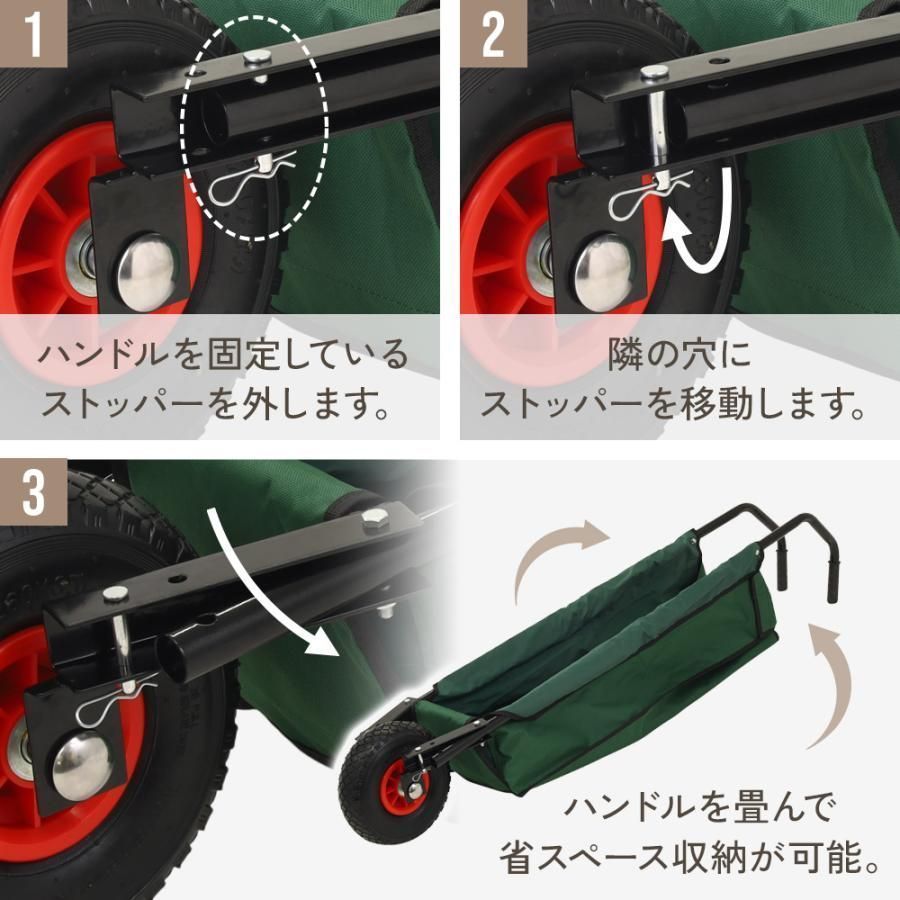 1

ハンドルを固定している
ストッパーを外します。

2

隣の穴に
ストッパーを移動します。

3

ハンドルを畳んで
省スペース収納が可能。