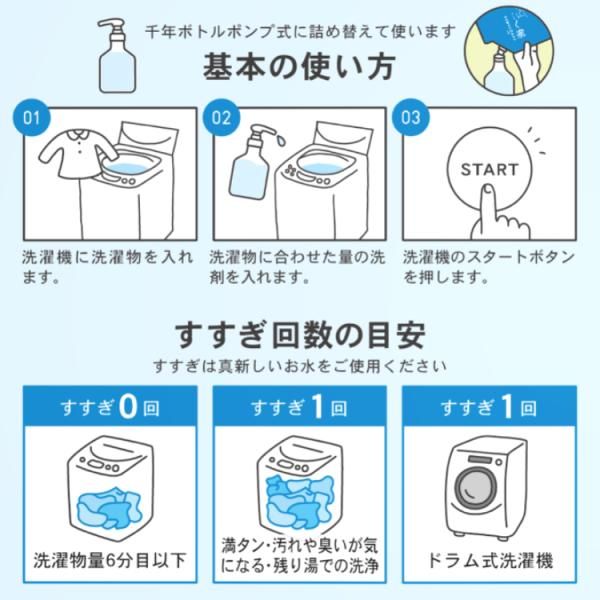 千年ボトルポンプ式に詰め替えて使います

基本の使い方

01

洗濯機に洗濯物を入れます。

02

洗濯物に合わせた量の洗剤を入れます。

03

START

洗濯機のスタートボタンを押します。

すすぎ回数の目安

すすぎは真新しいお水をご使用ください

すすぎ0回

洗濯物量6分目以下

すすぎ1回

満タン・汚れや臭いが気になる・残り湯での洗浄

すすぎ1回

ドラム式洗濯機