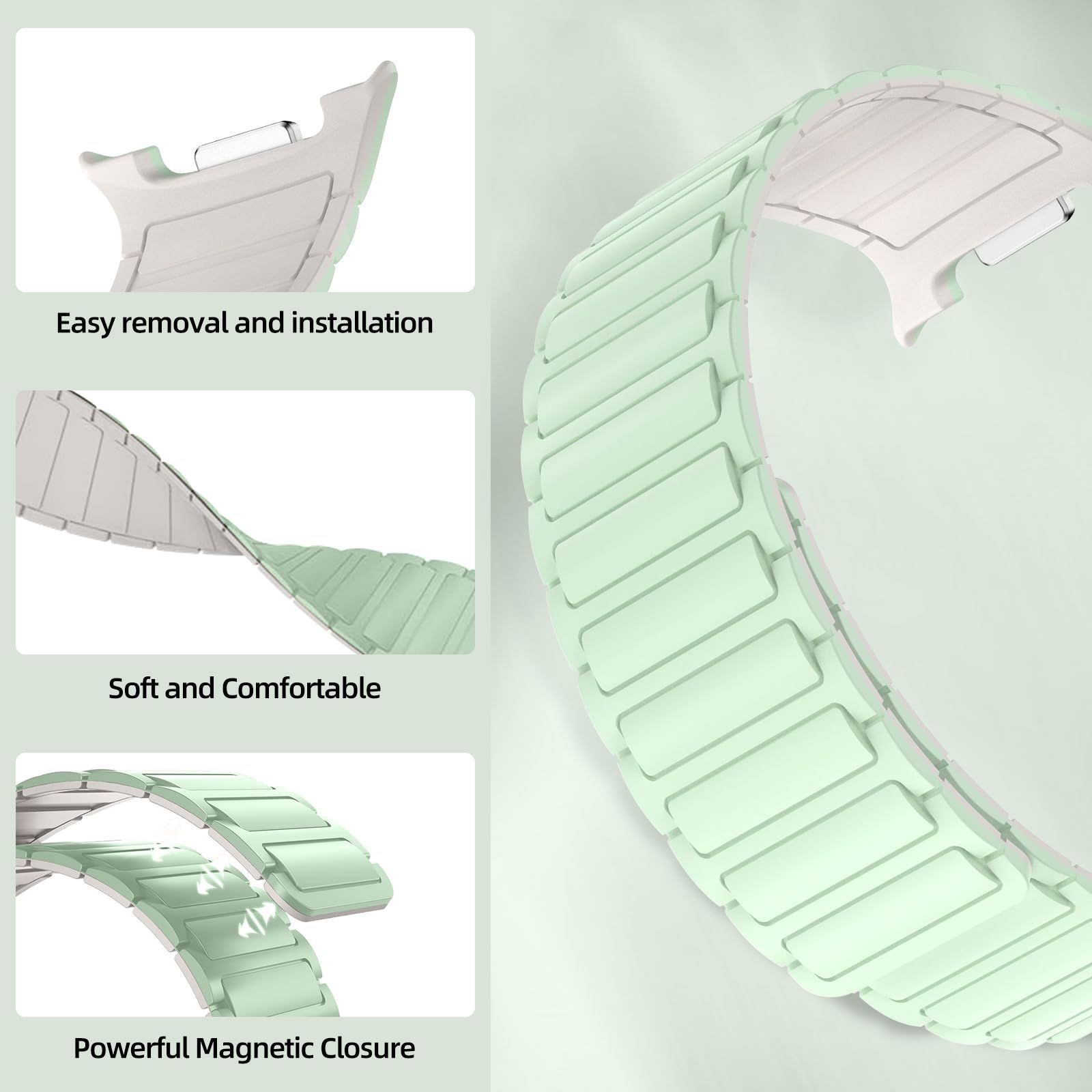 Easy removal and installation

Soft and Comfortable

Powerful Magnetic Closure