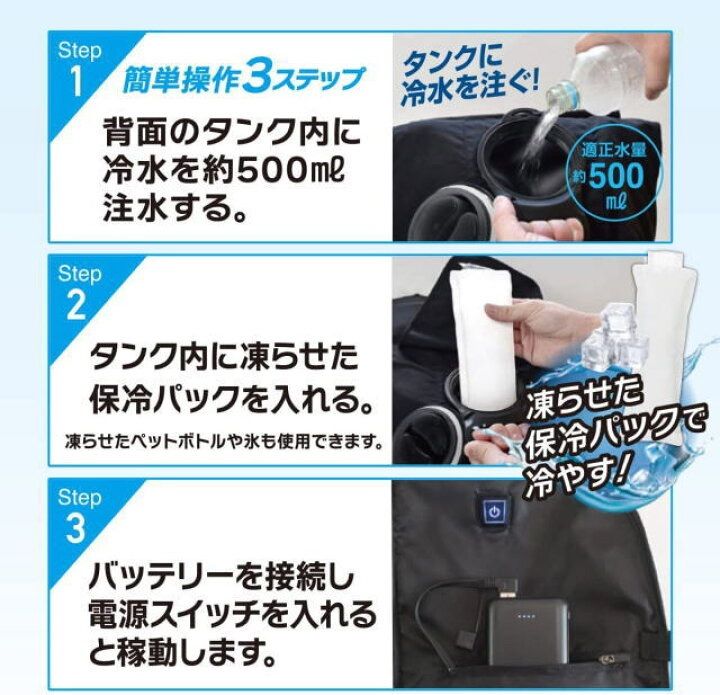 Step 1

簡単操作3ステップ

背面のタンク内に冷水を約500㎖注水する。

タンクに冷水を注ぐ!

適正水量 約500㎖

Step 2

タンク内に凍らせた保冷パックを入れる。

凍らせたペットボトルや氷も使用できます。

凍らせた保冷パックで冷やす!

Step 3

バッテリーを接続し電源スイッチを入れると稼動します。