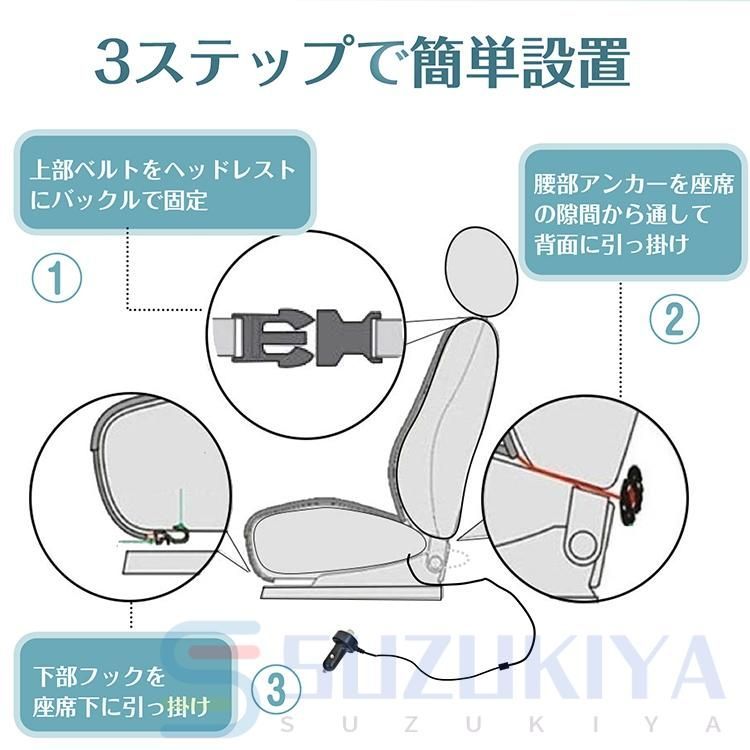 3ステップで簡単設置

上部ベルトをヘッドレストにバックルで固定

①

腰部アンカーを座席の隙間から通して背面に引っ掛け

②

下部フックを座席下に引っ掛け

③

SUZUKIYA
SUZUKIYA