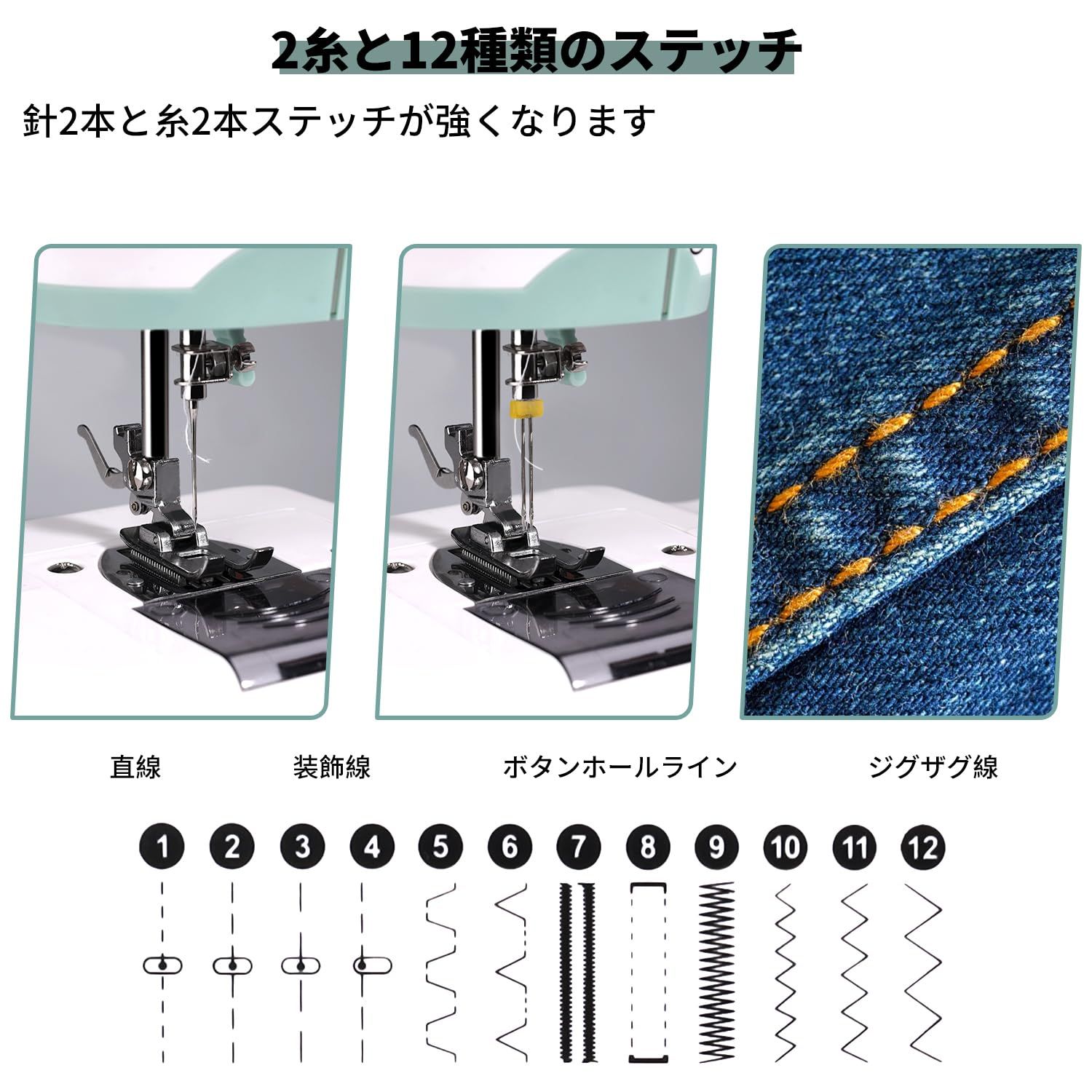 2糸と12種類のステッチ

針2本と糸2本ステッチが強くなります

直線

装飾線

ボタンホールライン

ジグザグ線

1 2 3 4 5 6 7 8 9 10 11 12