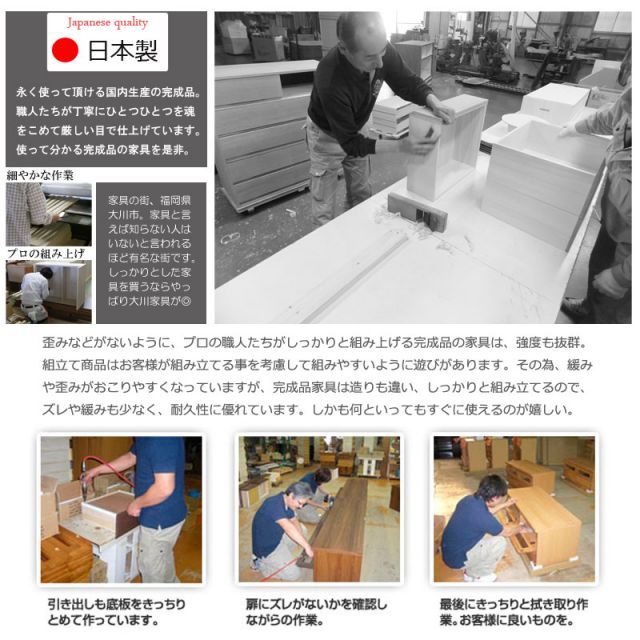 Japanese quality

日本製

永く使って頂ける国内生産の完成品。職人たちが丁寧にひとつひとつを魂をこめて厳しい目で仕上げています。使って分かる完成品の家具を是非。

細やかな作業

プロの組み上げ

家具の街、福岡県大川市。家具と言えば知らない人はいないと言われるほど有名な街です。しっかりとした家具を買うならやっぱり大川家具が◎

歪みなどがないように、プロの職人たちがしっかりと組み上げる完成品の家具は、強度も抜群。組立て商品はお客様が組み立てる事を考慮して組みやすいように遊びがあります。その為、緩みや歪みがおこりやすくなっていますが、完成品家具は造りも違い、しっかりと組み立てるので、ズレや緩みも少なく、耐久性に優れています。しかも何といってもすぐに使えるのが嬉しい。

引き出しも底板をきっちりとめて作っています。

扉にズレがないかを確認しながらの作業。

最後にきっちりと拭き取り作業。お客様に良いものを。