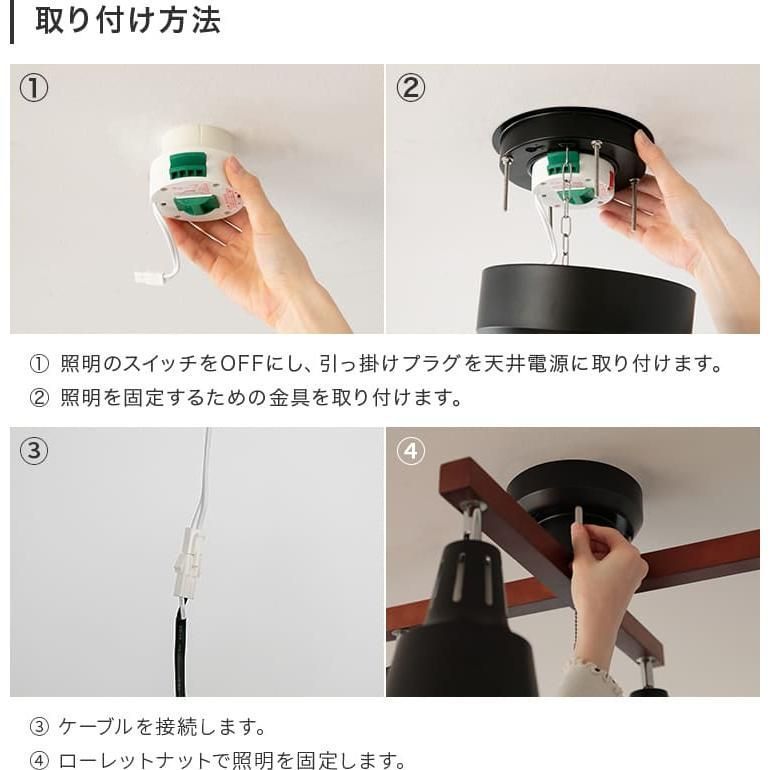 取り付け方法

①

②

① 照明のスイッチをOFFにし、引っ掛けプラグを天井電源に取り付けます。

② 照明を固定するための金具を取り付けます。

③

④

③ ケーブルを接続します。

④ ローレットナットで照明を固定します。