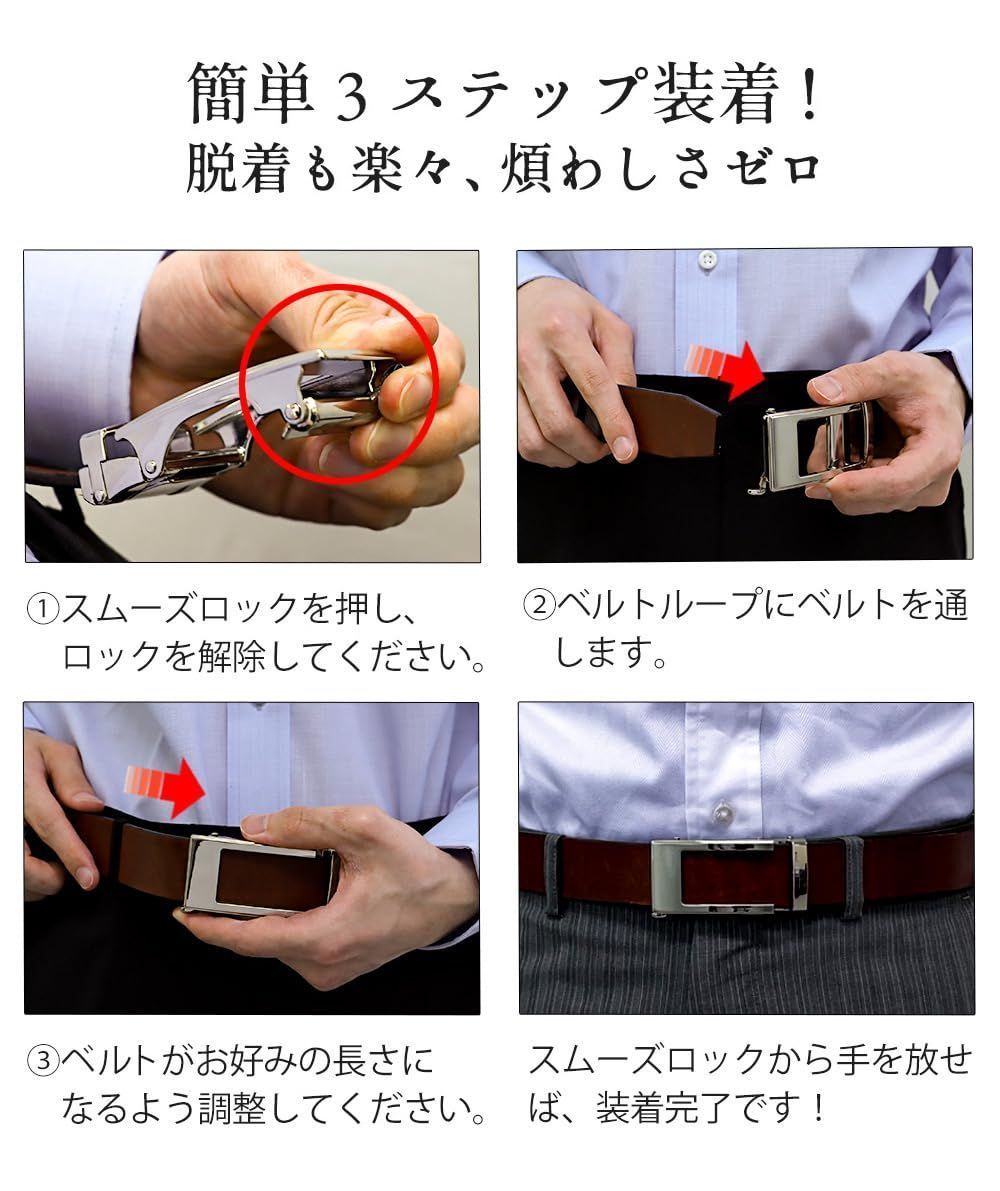 簡単３ステップ装着！
脱着も楽々、煩わしさゼロ

①スムーズロックを押し、ロックを解除してください。

②ベルトループにベルトを通します。

③ベルトがお好みの長さになるよう調整してください。

スムーズロックから手を放せば、装着完了です！