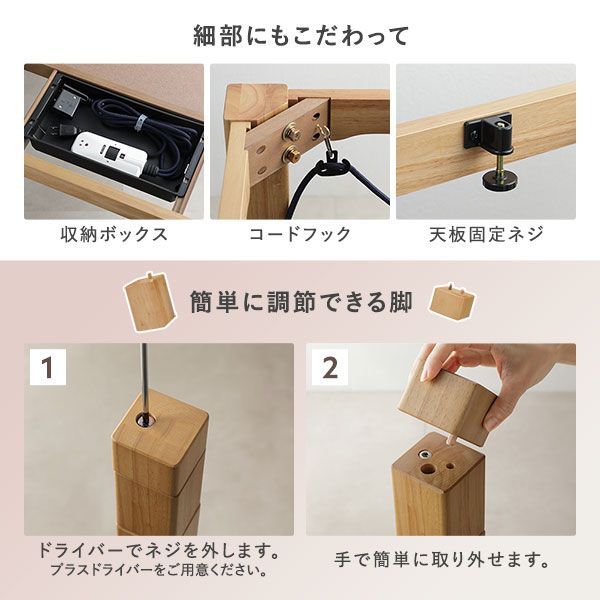 細部にもこだわって

収納ボックス

コードフック

天板固定ネジ

簡単に調節できる脚

1

ドライバーでネジを外します。
プラスドライバーをご用意ください。

2

手で簡単に取り外せます。