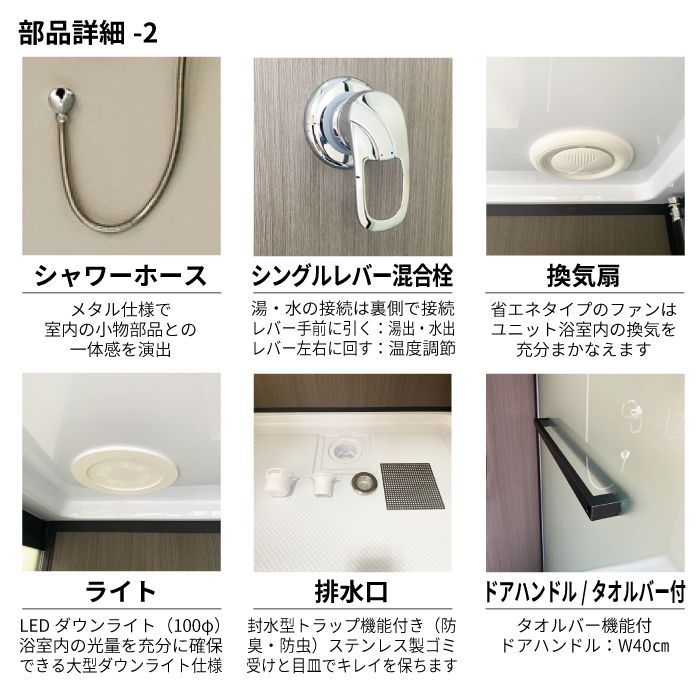 部品詳細 -2

シャワーホース

メタル仕様で
室内の小物部品との
一体感を演出

シングルレバー混合栓

湯・水の接続は裏側で接続
レバー手前に引く：湯出・水出
レバー左右に回す：温度調節

換気扇

省エネタイプのファンは
ユニット浴室内の換気を
充分まかなえます

ライト

LED ダウンライト（100φ）
浴室内の光量を充分に確保
できる大型ダウンライト仕様

排水口

封水型トラップ機能付き（防臭・防虫）ステンレス製ゴミ受けと目皿でキレイを保ちます

ドアハンドル / タオルバー付

タオルバー機能付
ドアハンドル：W40㎝