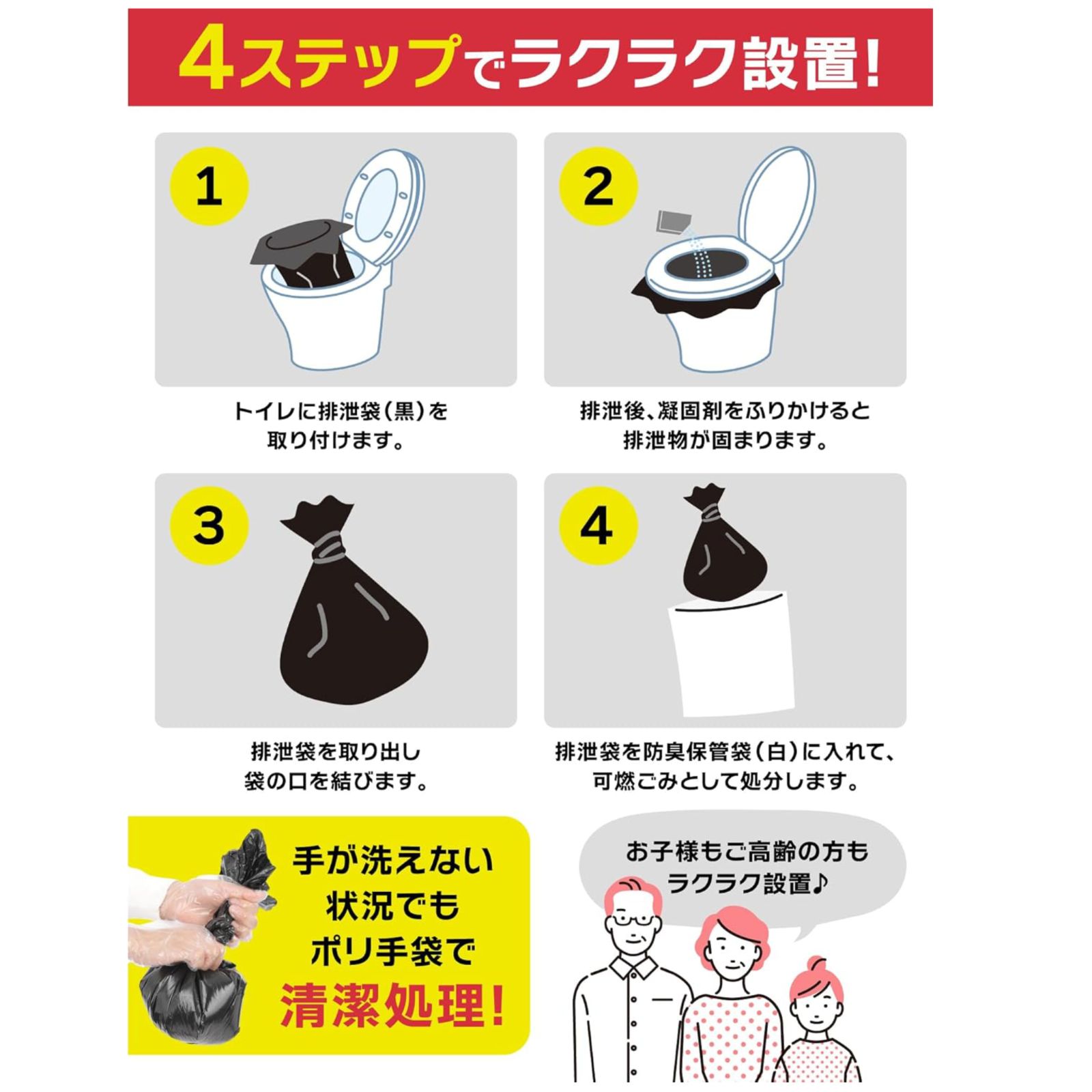 4ステップでラクラク設置!

1

トイレに排泄袋(黒)を取り付けます。

2

排泄後、凝固剤をふりかけると排泄物が固まります。

3

排泄袋を取り出し袋の口を結びます。

4

排泄袋を防臭保管袋(白)に入れて、可燃ごみとして処分します。

手が洗えない状況でもポリ手袋で清潔処理!

お子様もご高齢の方もラクラク設置♪