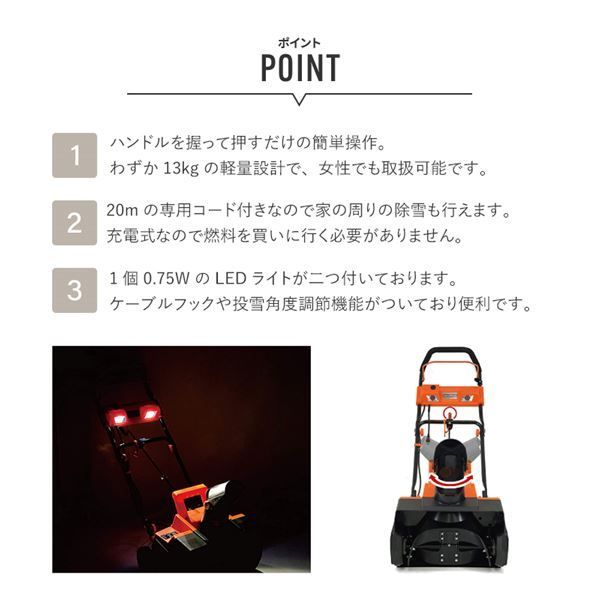 ポイント
POINT

1 ハンドルを握って押すだけの簡単操作。
わずか 13kg の軽量設計で、女性でも取扱可能です。

2 20m の専用コード付きなので家の周りの除雪も行えます。
充電式なので燃料を買いに行く必要がありません。

3 1 個 0.75W の LED ライトが二つ付いております。
ケーブルフックや投雪角度調節機能がついており便利です。