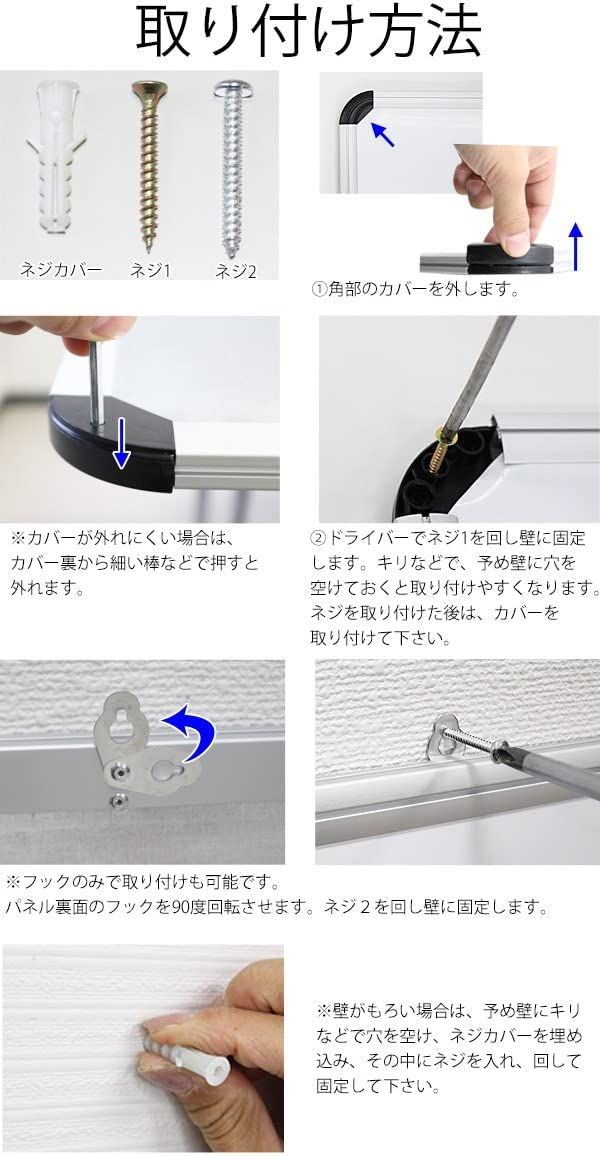 取り付け方法

ネジカバー　ネジ1　ネジ2

①角部のカバーを外します。

※カバーが外れにくい場合は、カバー裏から細い棒などで押すと外れます。

②ドライバーでネジ1を回し壁に固定します。キリなどで、予め壁に穴を空けておくと取り付けやすくなります。ネジを取り付けた後は、カバーを取り付けて下さい。

※フックのみで取り付けも可能です。
パネル裏面のフックを90度回転させます。ネジ２を回し壁に固定します。

※壁がもろい場合は、予め壁にキリなどで穴を空け、ネジカバーを埋め込み、その中にネジを入れ、回して固定して下さい。