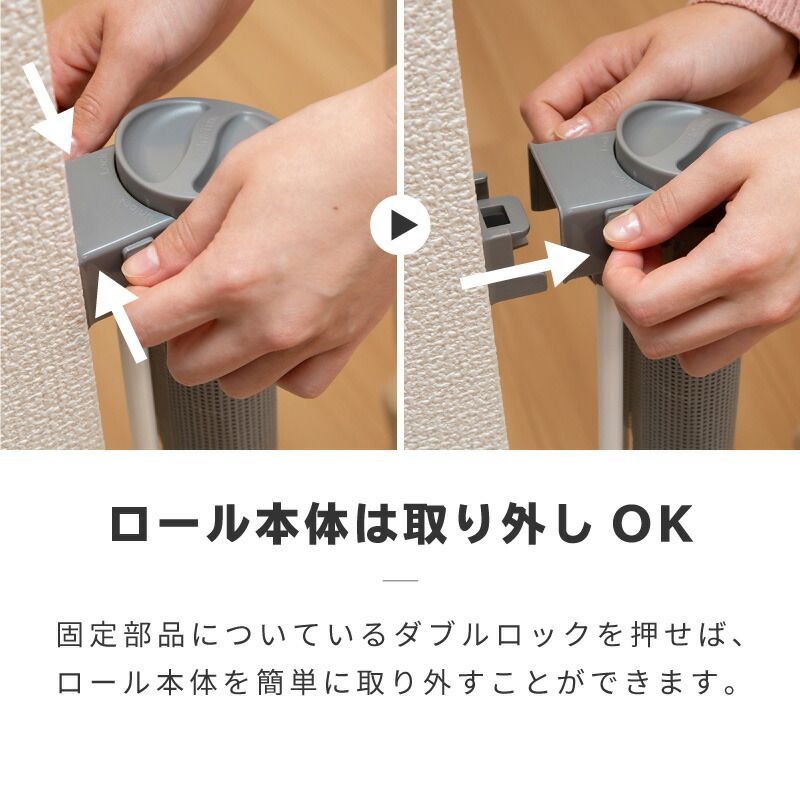 ロール本体は取り外し OK

固定部品についているダブルロックを押せば、ロール本体を簡単に取り外すことができます。