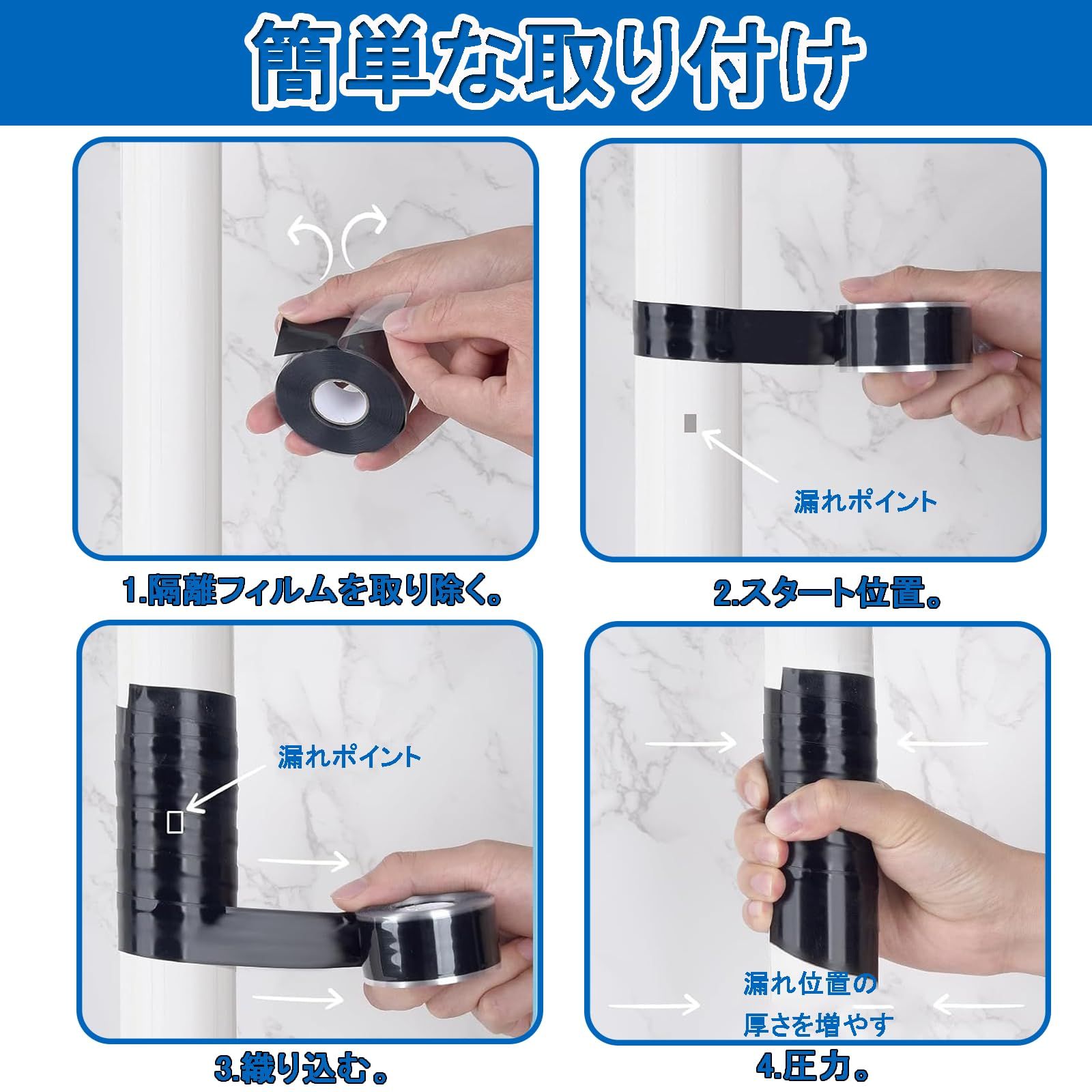 簡単な取り付け

1.隔離フィルムを取り除く。

漏れポイント

2.スタート位置。

漏れポイント

3.織り込む。

漏れ位置の厚さを増やす

4.圧力。