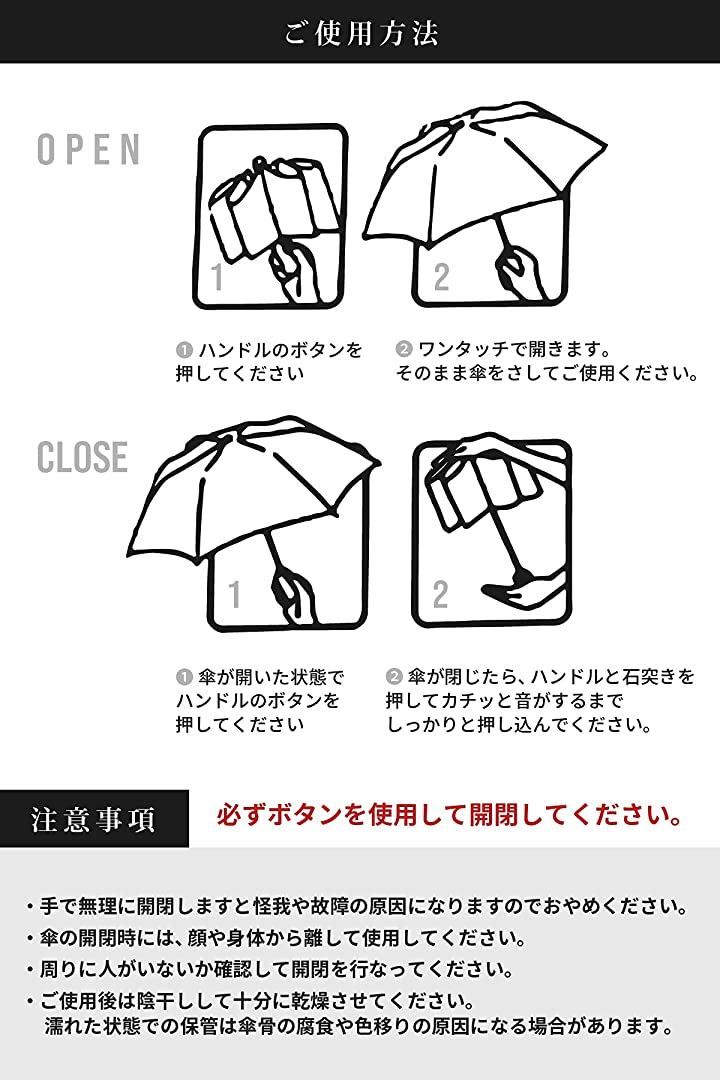 ご使用方法

OPEN

1

2

❶ ハンドルのボタンを押してください

❷ ワンタッチで開きます。そのまま傘をさしてご使用ください。

CLOSE

1

2

❶ 傘が開いた状態でハンドルのボタンを押してください

❷ 傘が閉じたら、ハンドルと石突きを押してカチッと音がするまでしっかりと押し込んでください。

注意事項

必ずボタンを使用して開閉してください。

・手で無理に開閉しますと怪我や故障の原因になりますのでおやめください。
・傘の開閉時には、顔や身体から離して使用してください。
・周りに人がいないか確認して開閉を行なってください。
・ご使用後は陰干しして十分に乾燥させてください。濡れた状態での保管は傘骨の腐食や色移りの原因になる場合があります。