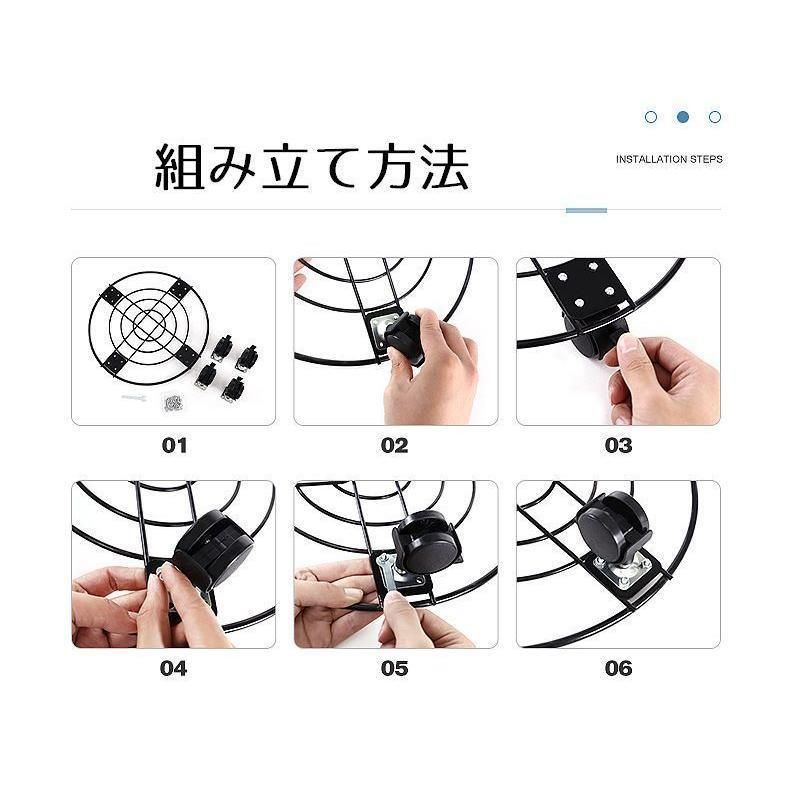 組み立て方法

INSTALLATION STEPS

01

02

03

04

05

06