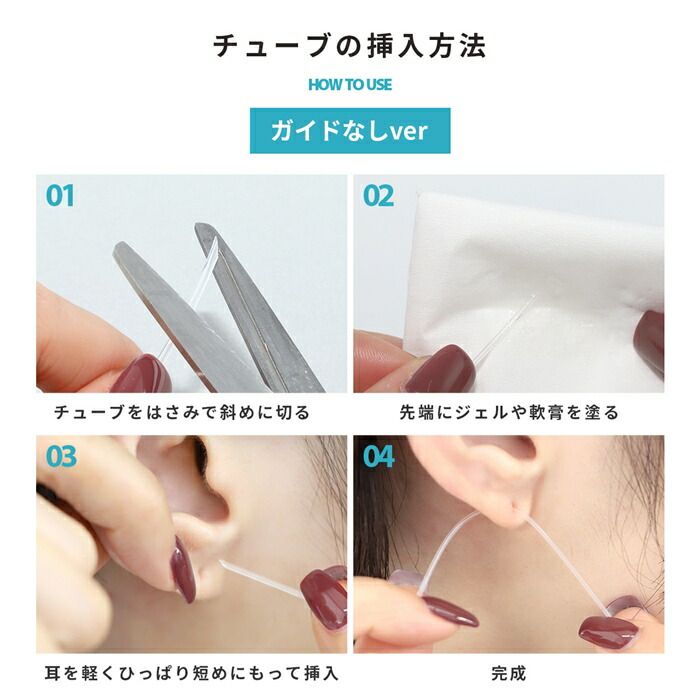 チューブの挿入方法

HOW TO USE

ガイドなしver

01

チューブをはさみで斜めに切る

02

先端にジェルや軟膏を塗る

03

耳を軽くひっぱり短めにもって挿入

04

完成