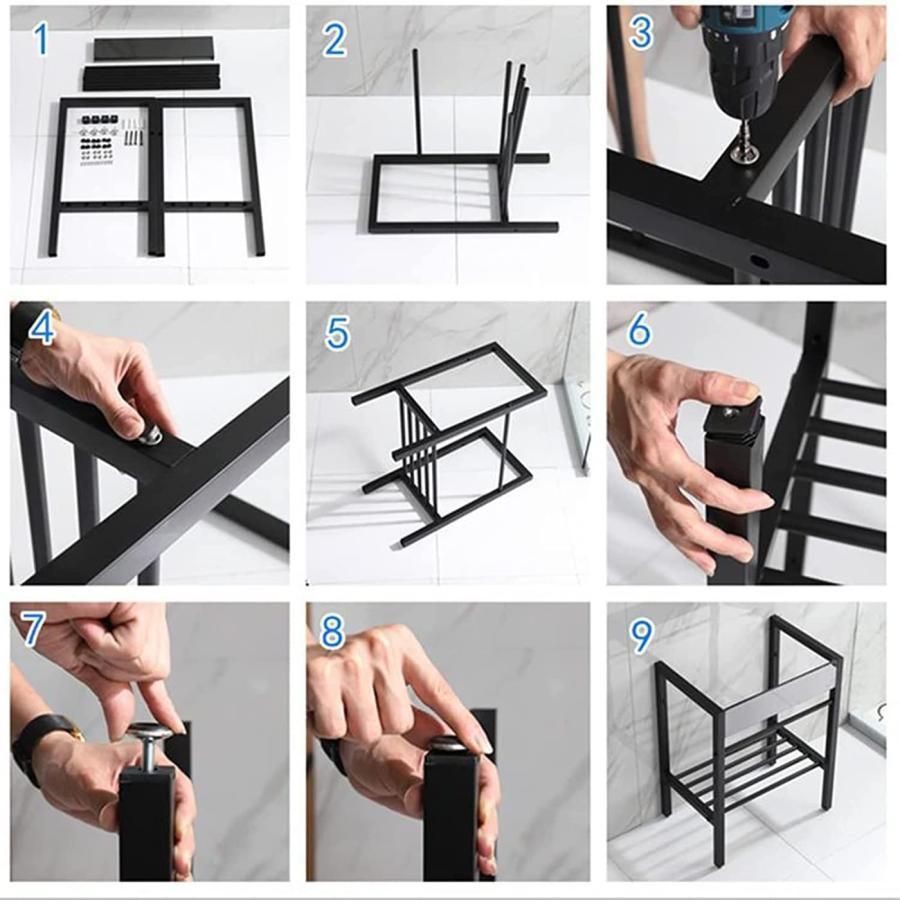 1
2
3
4
5
6
7
8
9