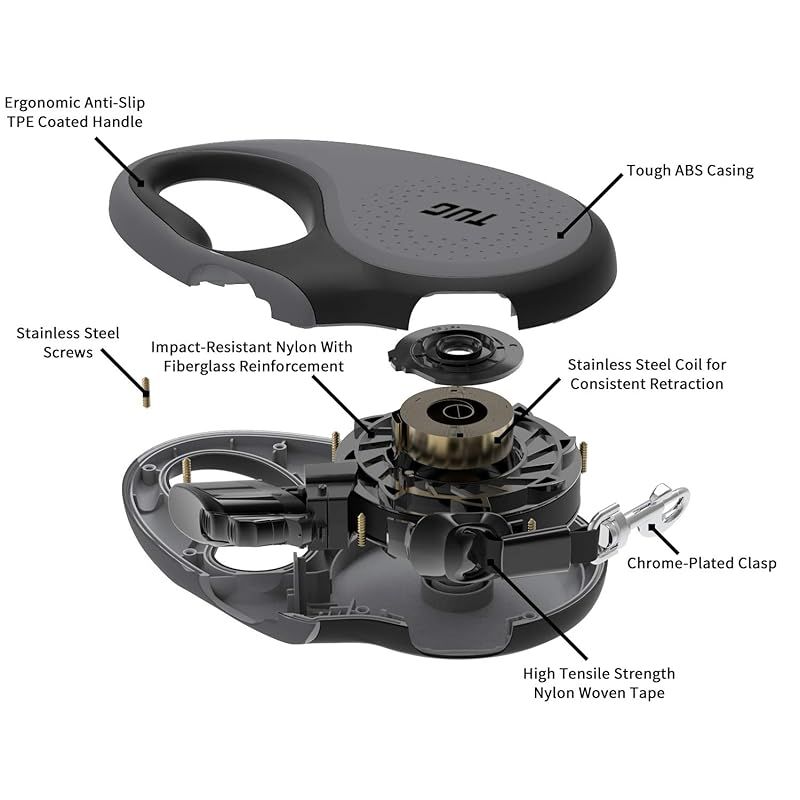 Ergonomic Anti-Slip TPE Coated Handle

Tough ABS Casing

TUG

Stainless Steel Screws

Impact-Resistant Nylon With Fiberglass Reinforcement

Stainless Steel Coil for Consistent Retraction

Chrome-Plated Clasp

High Tensile Strength Nylon Woven Tape