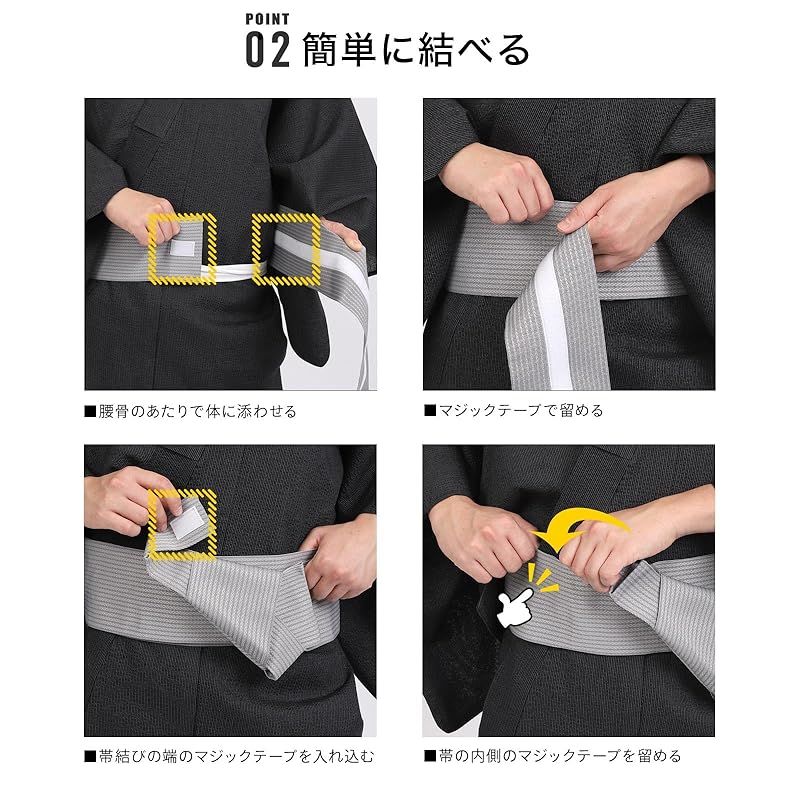 POINT
02 簡単に結べる

■腰骨のあたりで体に添わせる

■マジックテープで留める

■帯結びの端のマジックテープを入れ込む

■帯の内側のマジックテープを留める