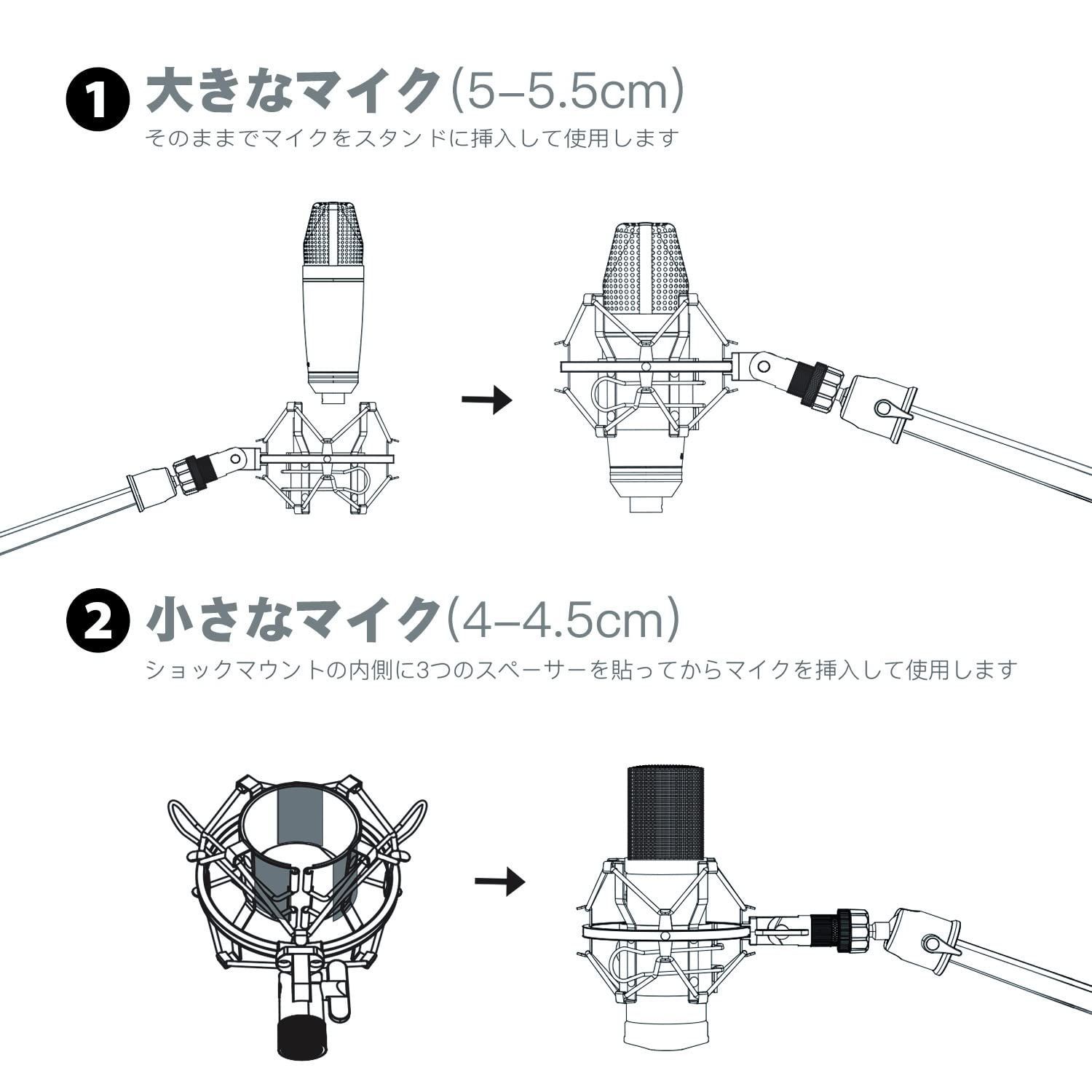 1 大きなマイク(5–5.5cm)
そのままでマイクをスタンドに挿入して使用します

2 小さなマイク(4–4.5cm)
ショックマウントの内側に3つのスペーサーを貼ってからマイクを挿入して使用します