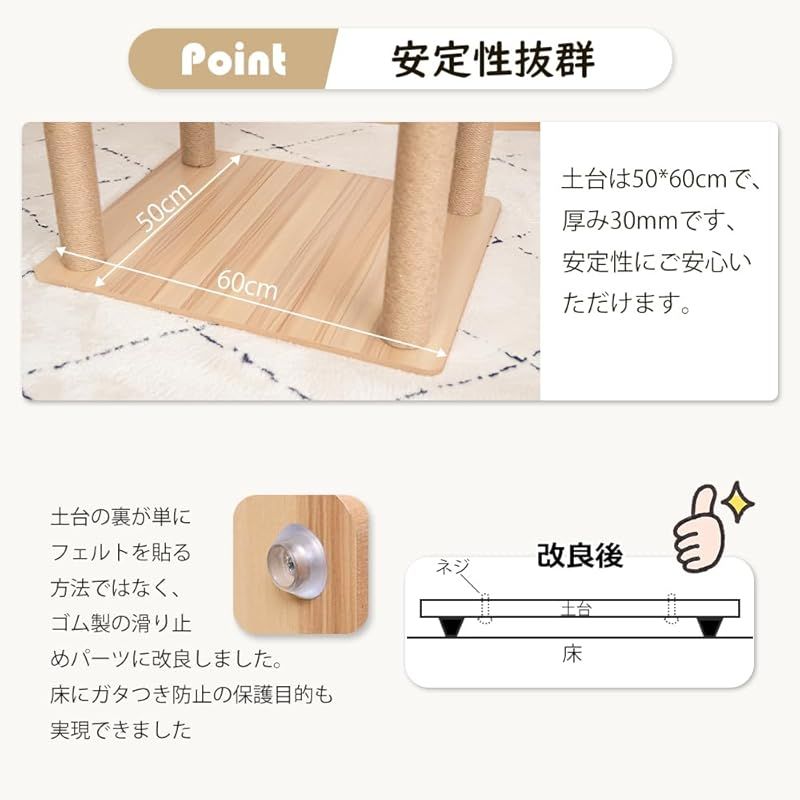 Point 安定性抜群

50cm

60cm

土台は50*60cmで、厚み30mmです、安定性にご安心いただけます。

土台の裏が単にフェルトを貼る方法ではなく、ゴム製の滑り止めパーツに改良しました。床にガタつき防止の保護目的も実現できました

改良後

ネジ

土台

床