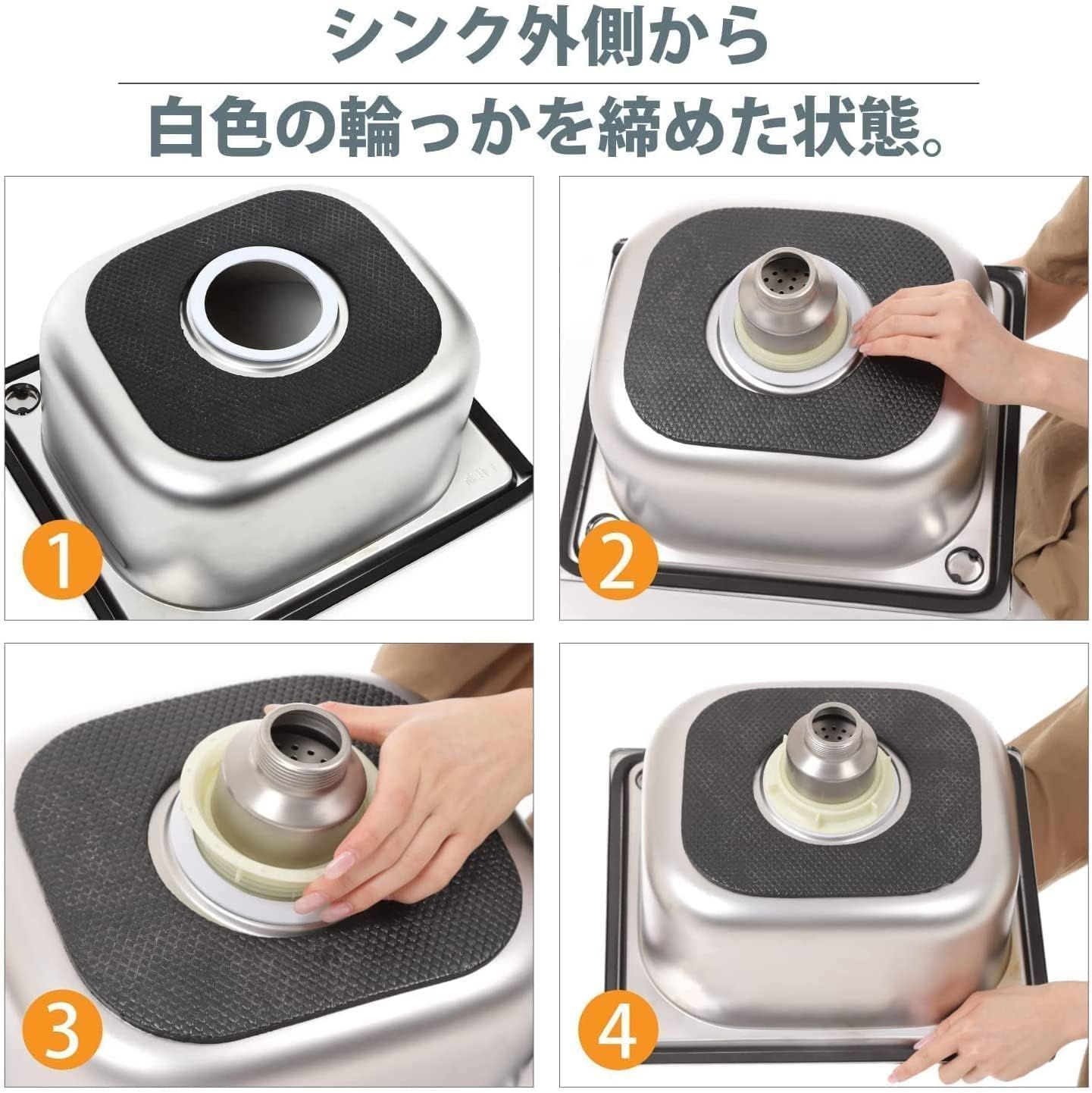 シンク外側から

白色の輪っかを締めた状態。

1

2

3

4