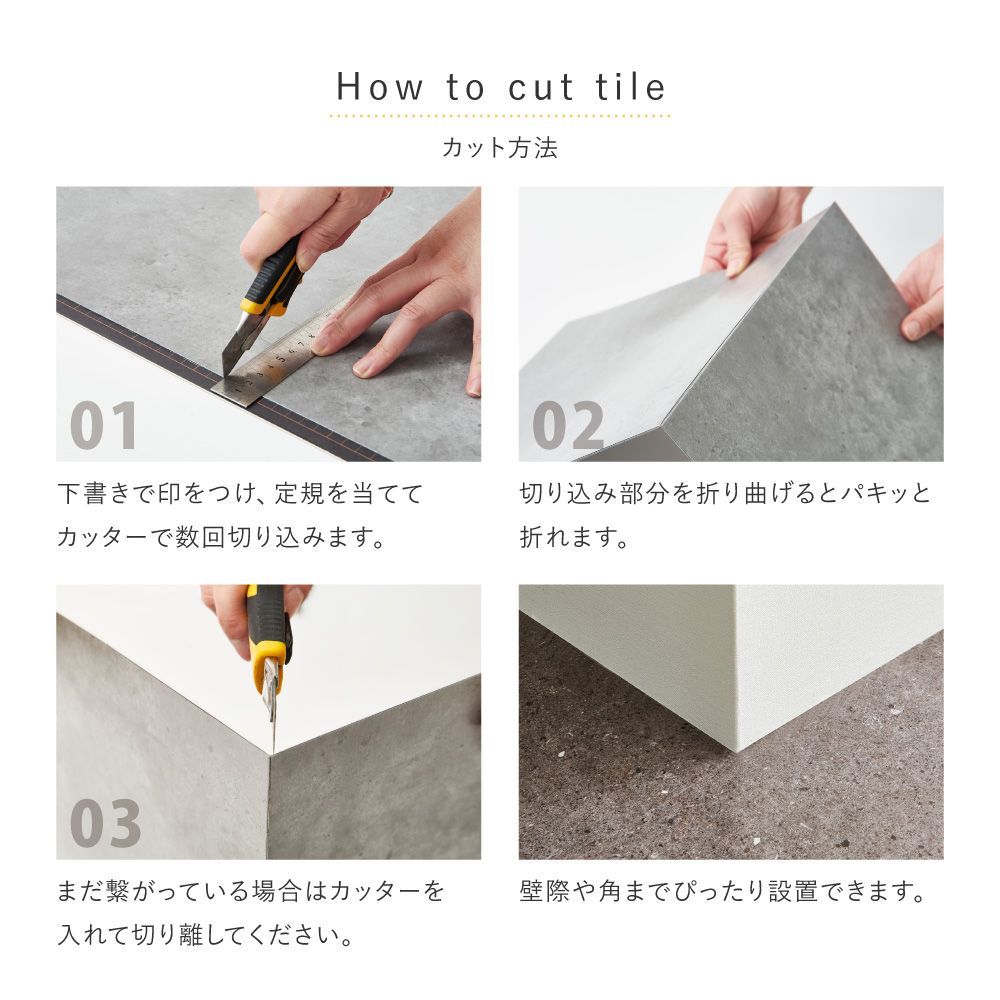 How to cut tile

カット方法

01

下書きで印をつけ、定規を当ててカッターで数回切り込みます。

02

切り込み部分を折り曲げるとパキッと折れます。

03

まだ繋がっている場合はカッターを入れて切り離してください。

壁際や角までぴったり設置できます。