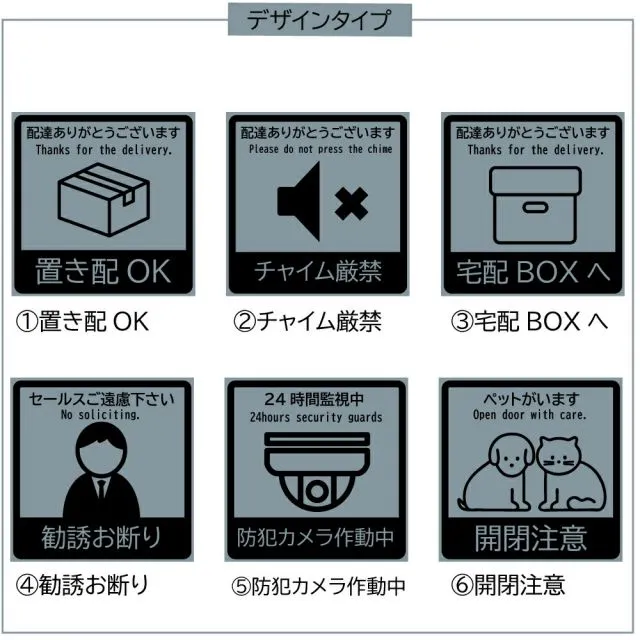 デザインタイプ

配達ありがとうございます
Thanks for the delivery.
置き配 OK

①置き配 OK

配達ありがとうございます
Please do not press the chime
チャイム厳禁

②チャイム厳禁

配達ありがとうございます
Thanks for the delivery.
宅配 BOX へ

③宅配 BOX へ

セールスご遠慮下さい
No soliciting.
勧誘お断り

④勧誘お断り

24 時間監視中
24hours security guards
防犯カメラ作動中

⑤防犯カメラ作動中

ペットがいます
Open door with care.
開閉注意

⑥開閉注意